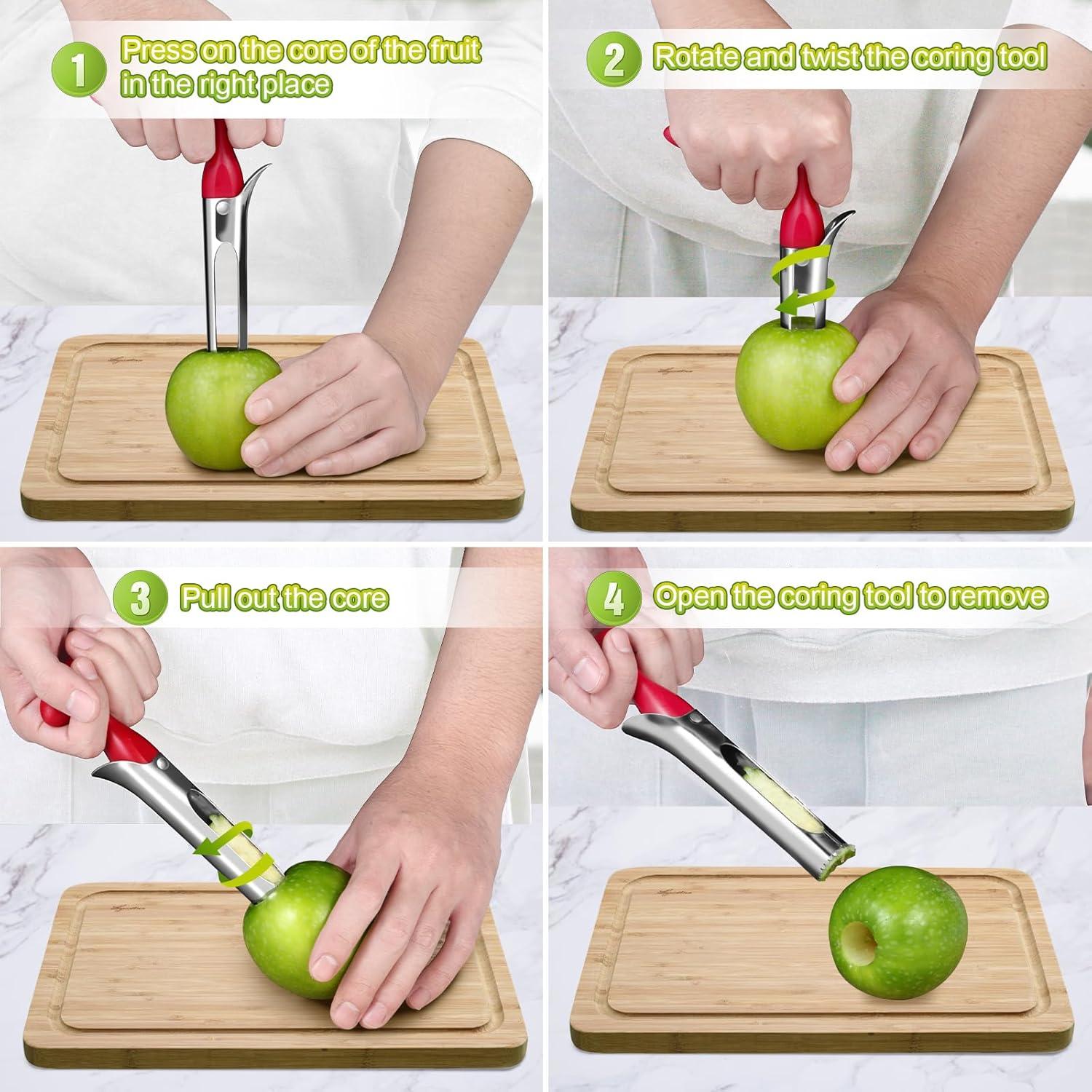 1 Press on the core of the fruit in the right place

2 Rotate and twist the coring tool

3 Pull out the core

4 Open the coring tool to remove