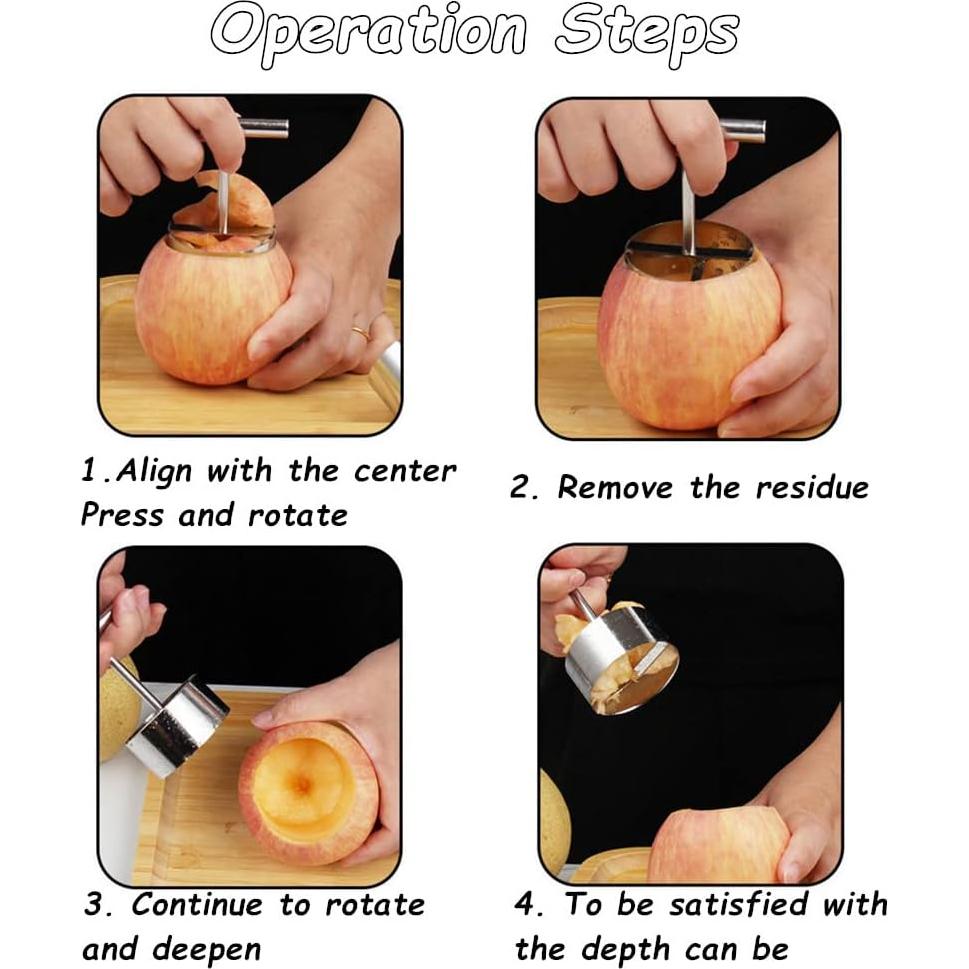 Operation Steps

1.Align with the center
Press and rotate

2. Remove the residue

3. Continue to rotate
and deepen

4. To be satisfied with
the depth can be