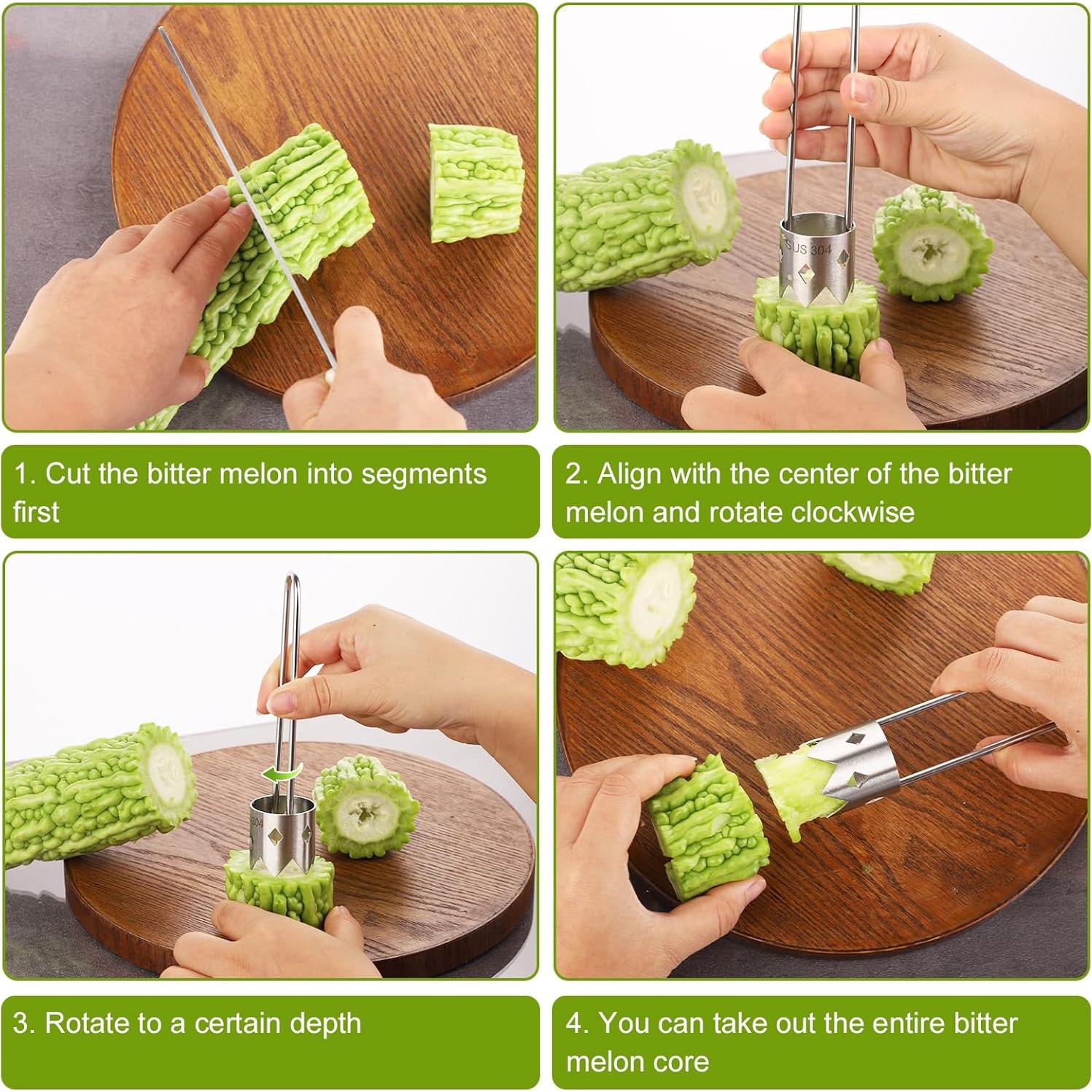 SUS 304

1. Cut the bitter melon into segments first

2. Align with the center of the bitter melon and rotate clockwise

304

3. Rotate to a certain depth

4. You can take out the entire bitter melon core