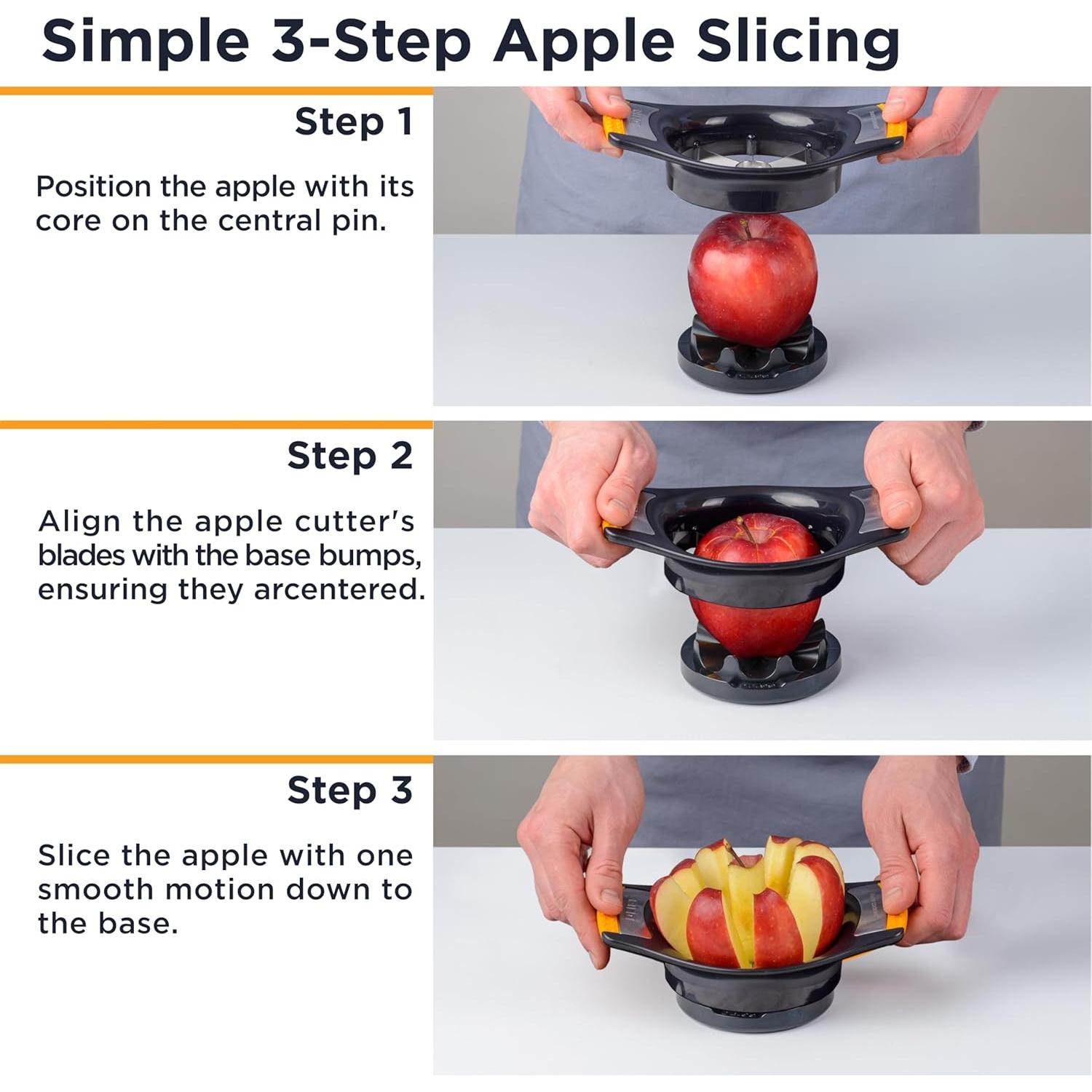 Simple 3-Step Apple Slicing

Step 1

Position the apple with its core on the central pin.

Step 2

Align the apple cutter's blades with the base bumps, ensuring they arcentered.

Step 3

Slice the apple with one smooth motion down to the base.