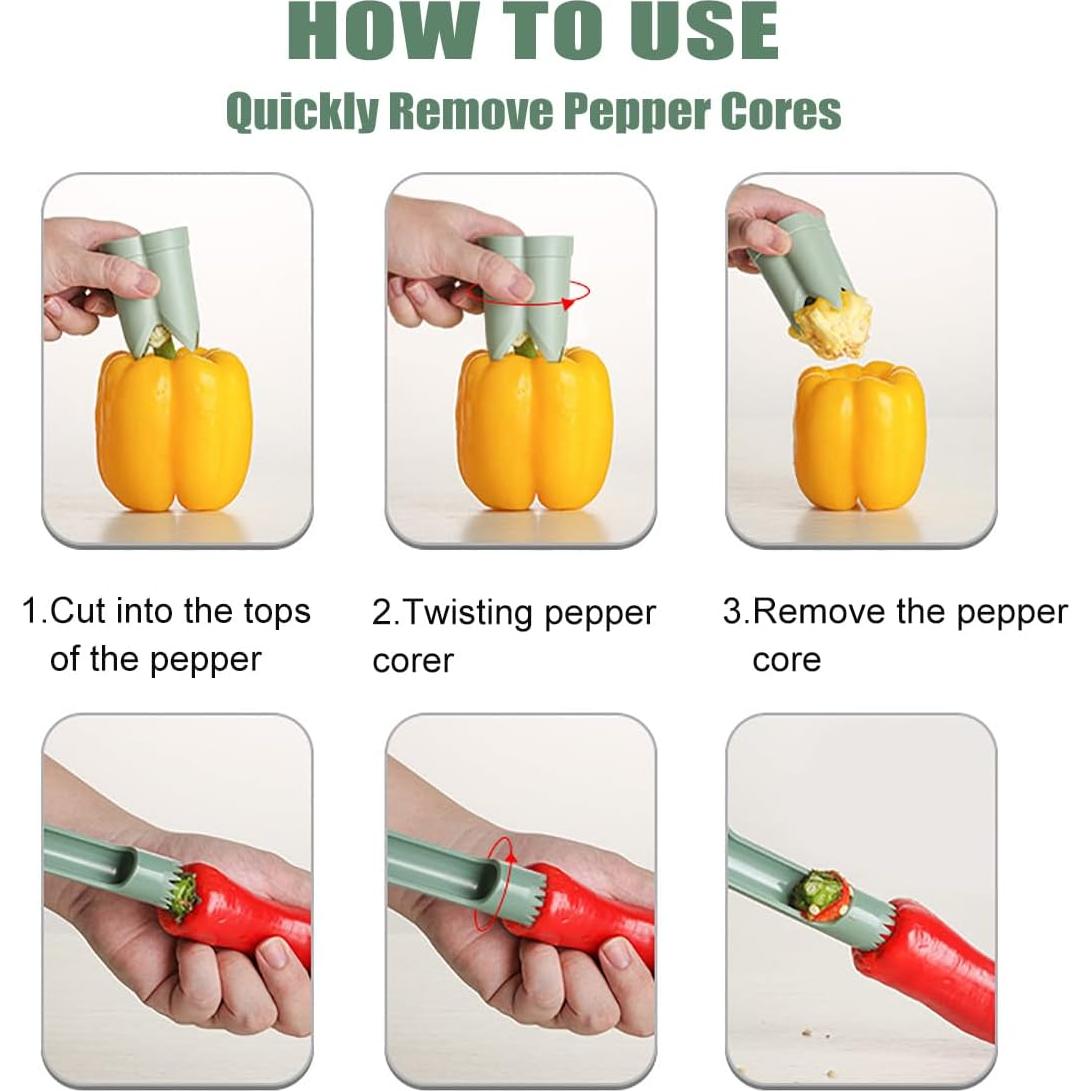 HOW TO USE

Quickly Remove Pepper Cores

1.Cut into the tops of the pepper

2.Twisting pepper corer

3.Remove the pepper core