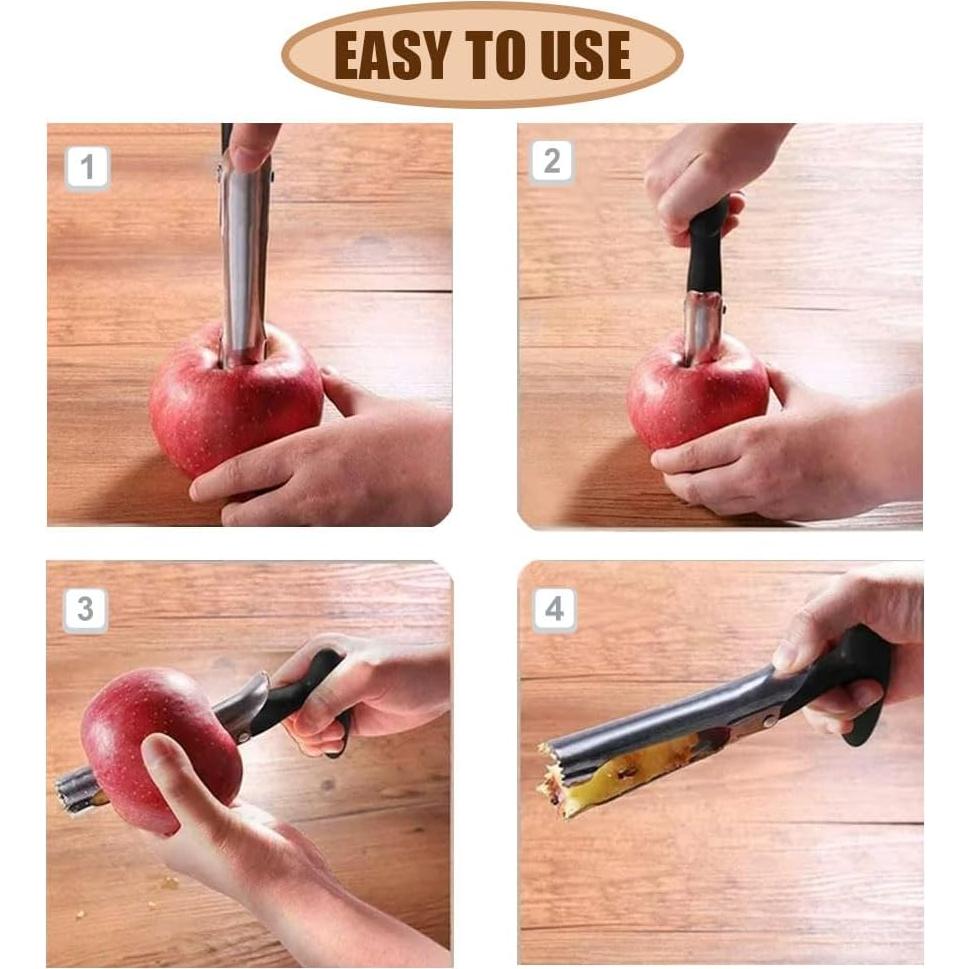 EASY TO USE

1

2

3

4