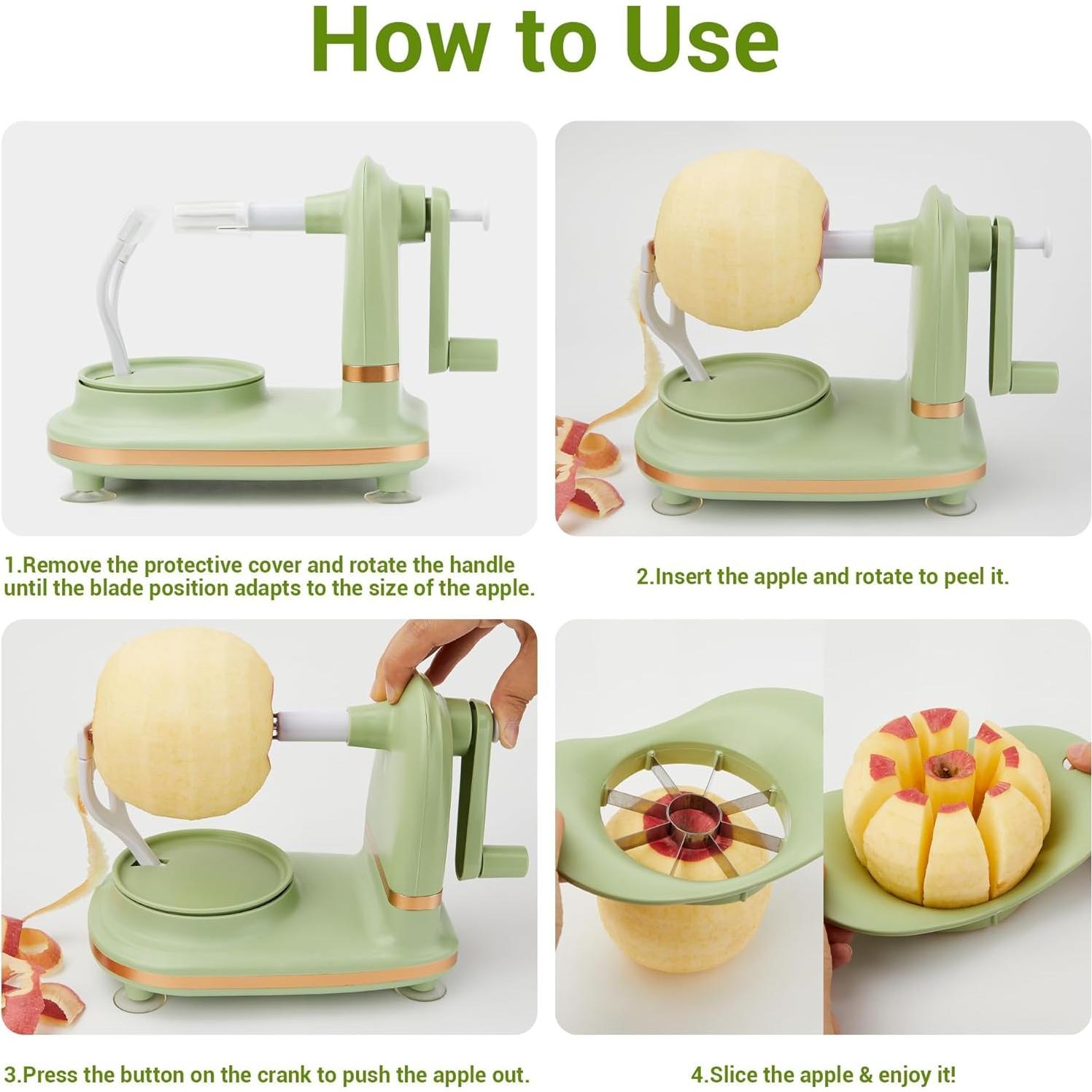 How to Use

1.Remove the protective cover and rotate the handle until the blade position adapts to the size of the apple.

2.Insert the apple and rotate to peel it.

3.Press the button on the crank to push the apple out.

4.Slice the apple & enjoy it!