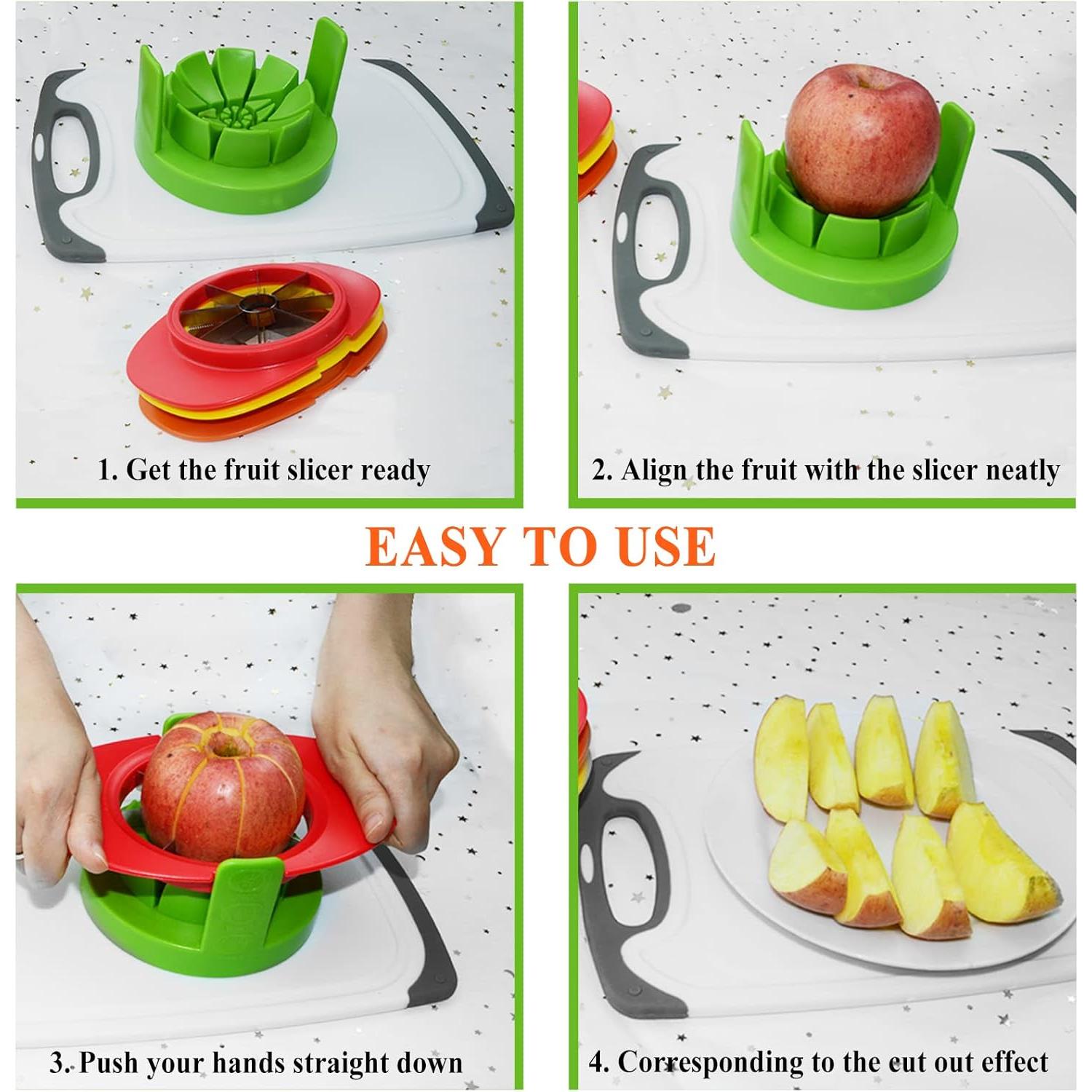 1. Get the fruit slicer ready

2. Align the fruit with the slicer neatly

EASY TO USE

3. Push your hands straight down

4. Corresponding to the cut out effect