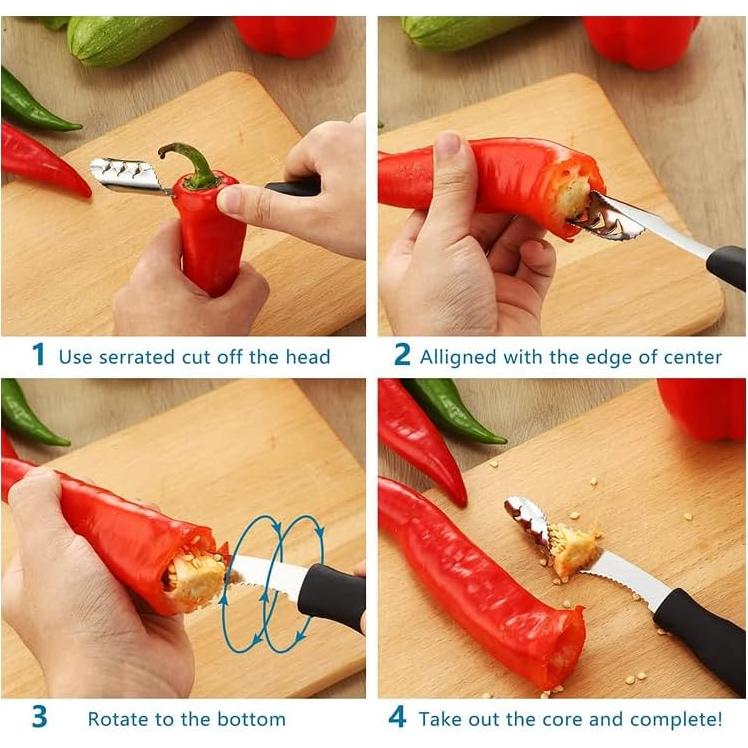 1 Use serrated cut off the head

2 Alligned with the edge of center

3 Rotate to the bottom

4 Take out the core and complete!