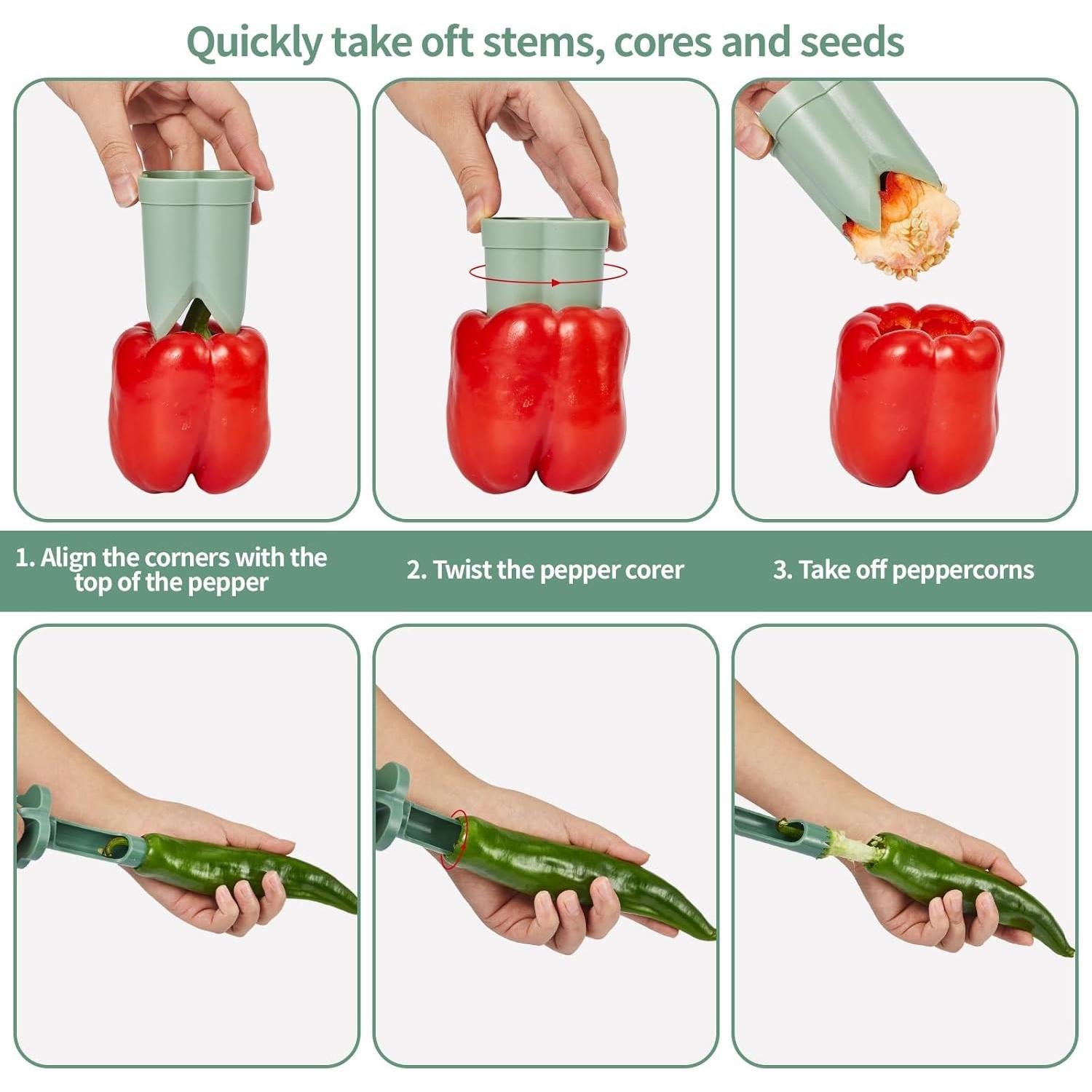 Quickly take oft stems, cores and seeds

1. Align the corners with the top of the pepper

2. Twist the pepper corer

3. Take off peppercorns