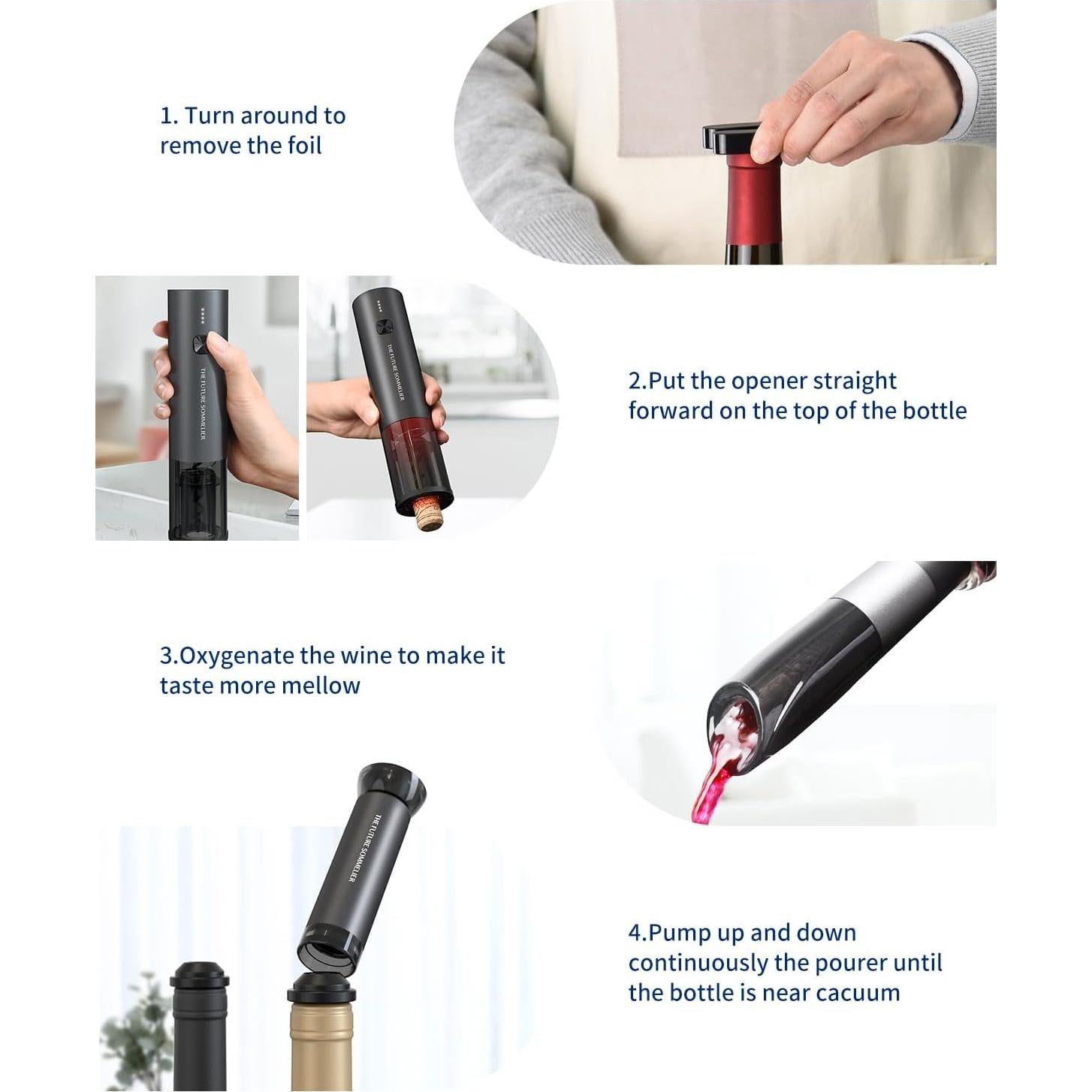 1. Turn around to remove the foil

THE FUTURE SOMMELIER

THE FUTURE SOMMELIER

2.Put the opener straight forward on the top of the bottle

3.Oxygenate the wine to make it taste more mellow

THE FUTURE SOMMELIER

4.Pump up and down continuously the pourer until the bottle is near cacuum