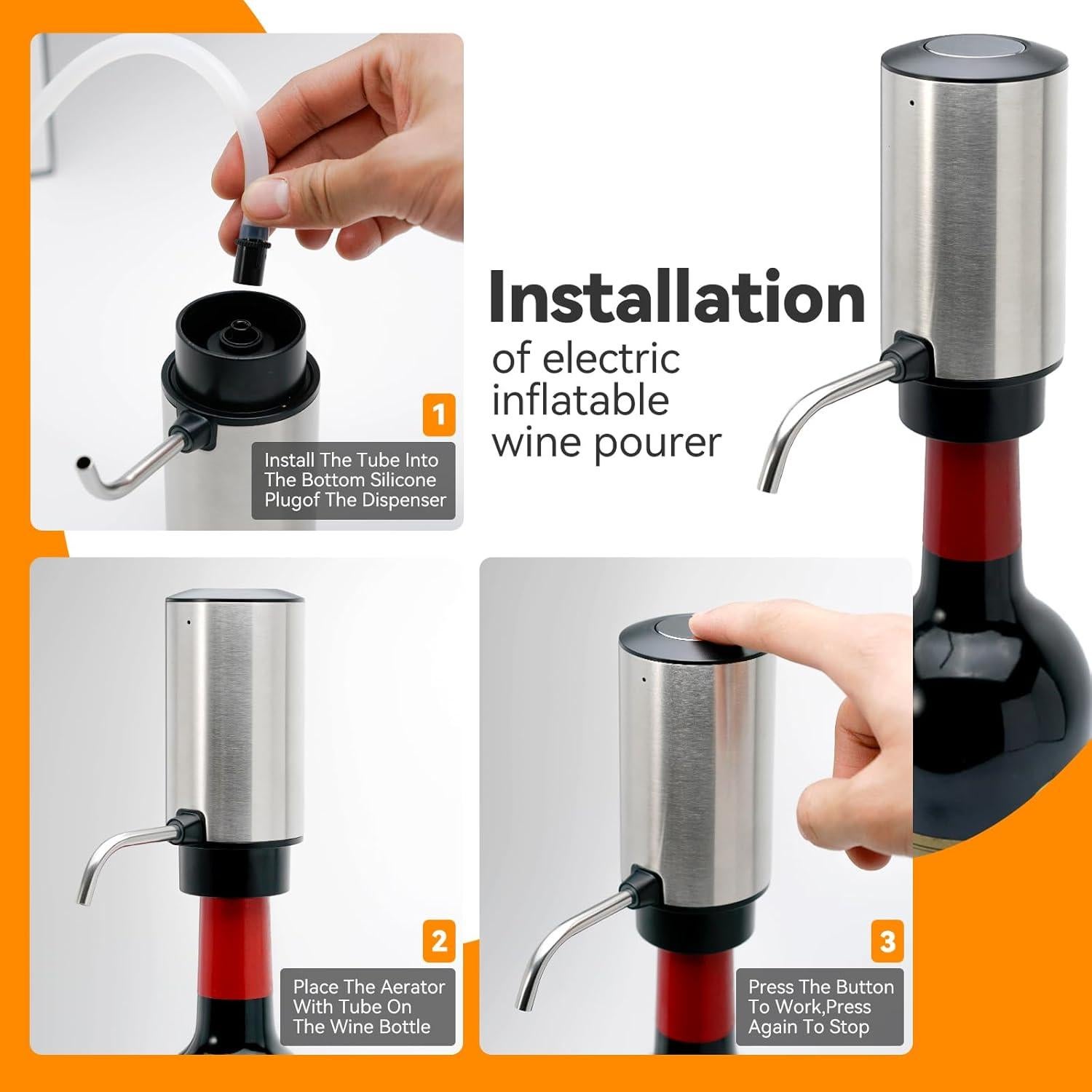 1

Install The Tube Into The Bottom Silicone Plugof The Dispenser

Installation
of electric inflatable wine pourer

2

Place The Aerator With Tube On The Wine Bottle

3

Press The Button To Work,Press Again To Stop