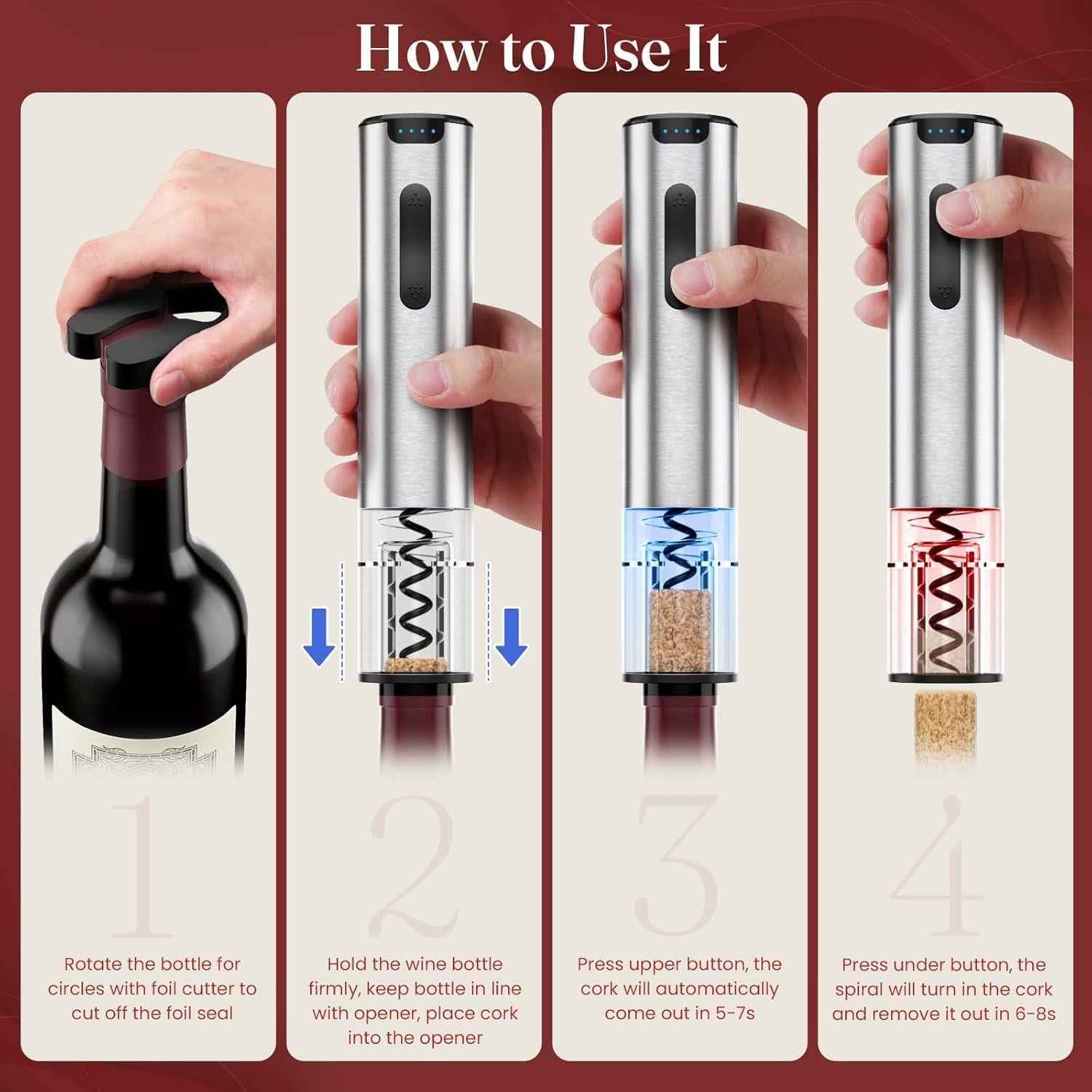 How to Use It

1

Rotate the bottle for circles with foil cutter to cut off the foil seal

2

Hold the wine bottle firmly, keep bottle in line with opener, place cork into the opener

3

Press upper button, the cork will automatically come out in 5-7s

4

Press under button, the spiral will turn in the cork and remove it out in 6-8s