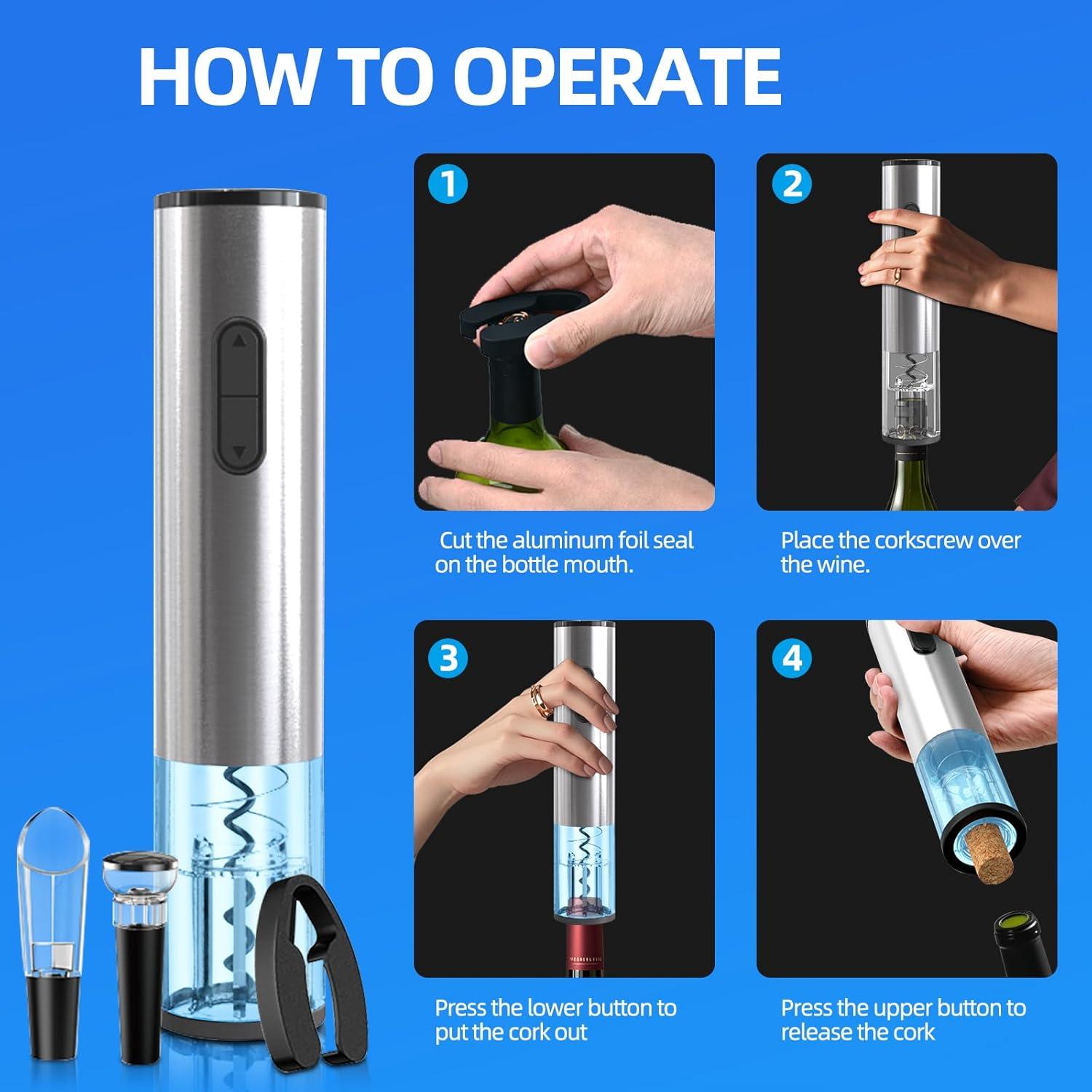 HOW TO OPERATE

1

Cut the aluminum foil seal on the bottle mouth.

2

Place the corkscrew over the wine.

3

Press the lower button to put the cork out

4

Press the upper button to release the cork