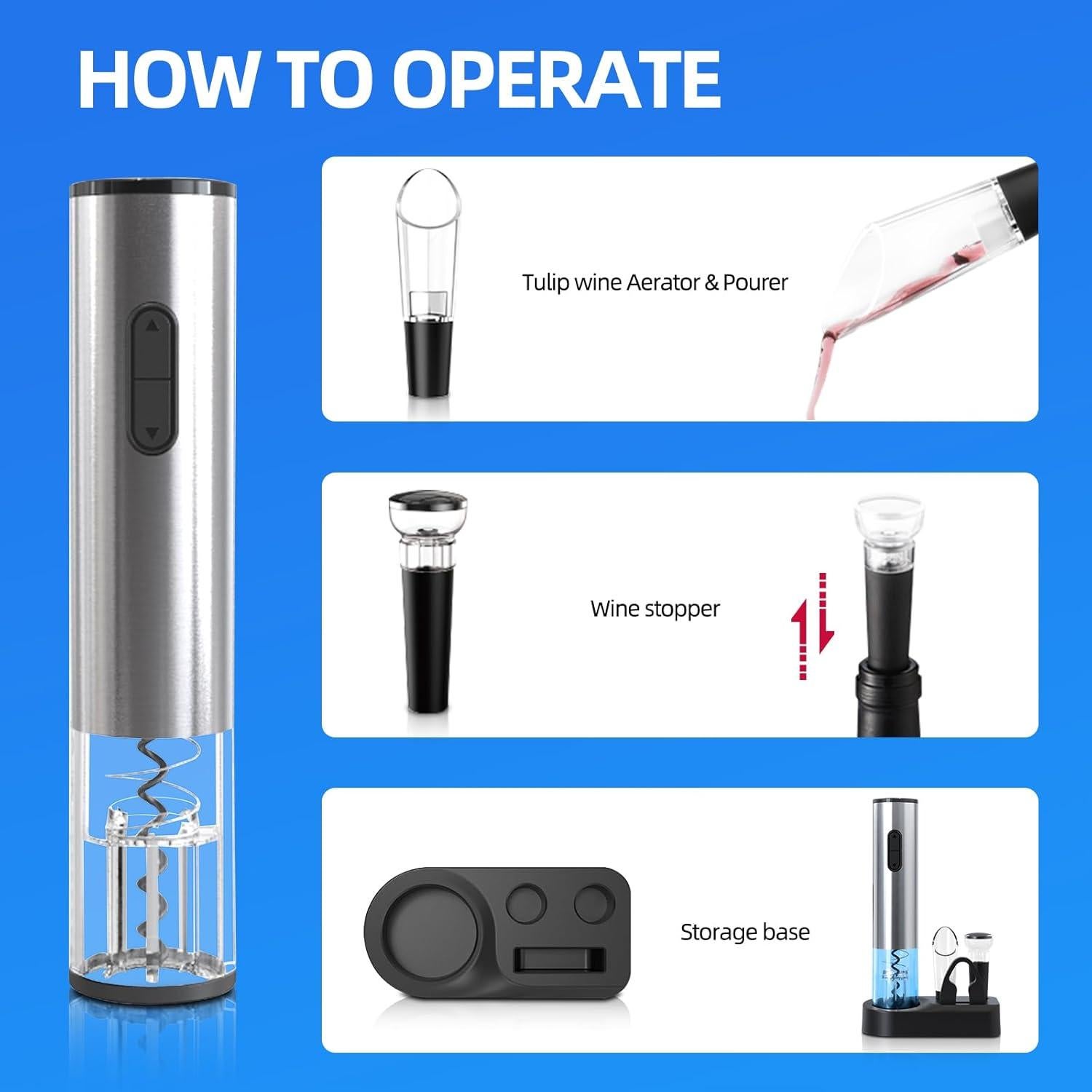 HOW TO OPERATE

Tulip wine Aerator & Pourer

Wine stopper

Storage base