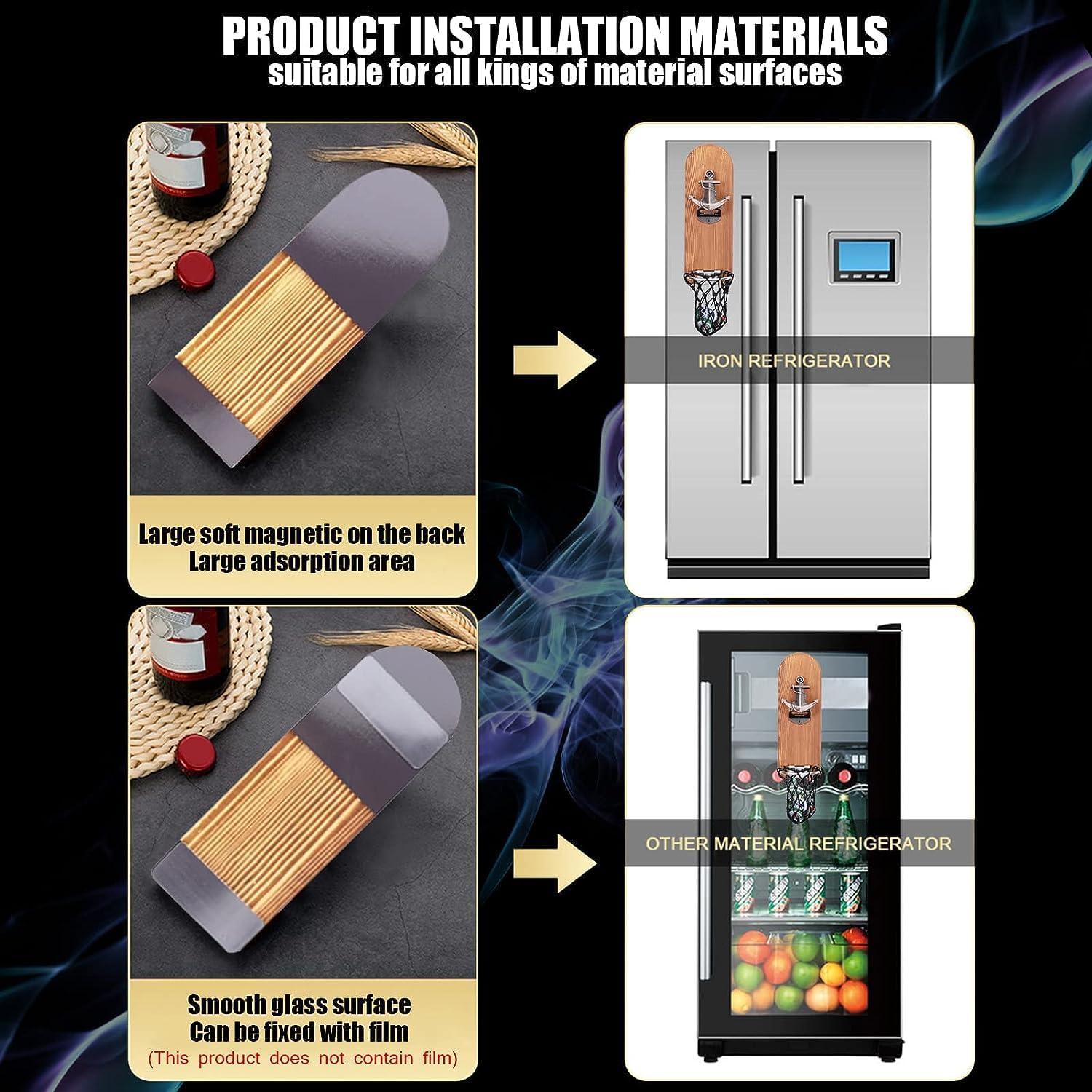 PRODUCT INSTALLATION MATERIALS
suitable for all kings of material surfaces

Large soft magnetic on the back
Large adsorption area

IRON REFRIGERATOR

Smooth glass surface
Can be fixed with film
(This product does not contain film)

OTHER MATERIAL REFRIGERATOR