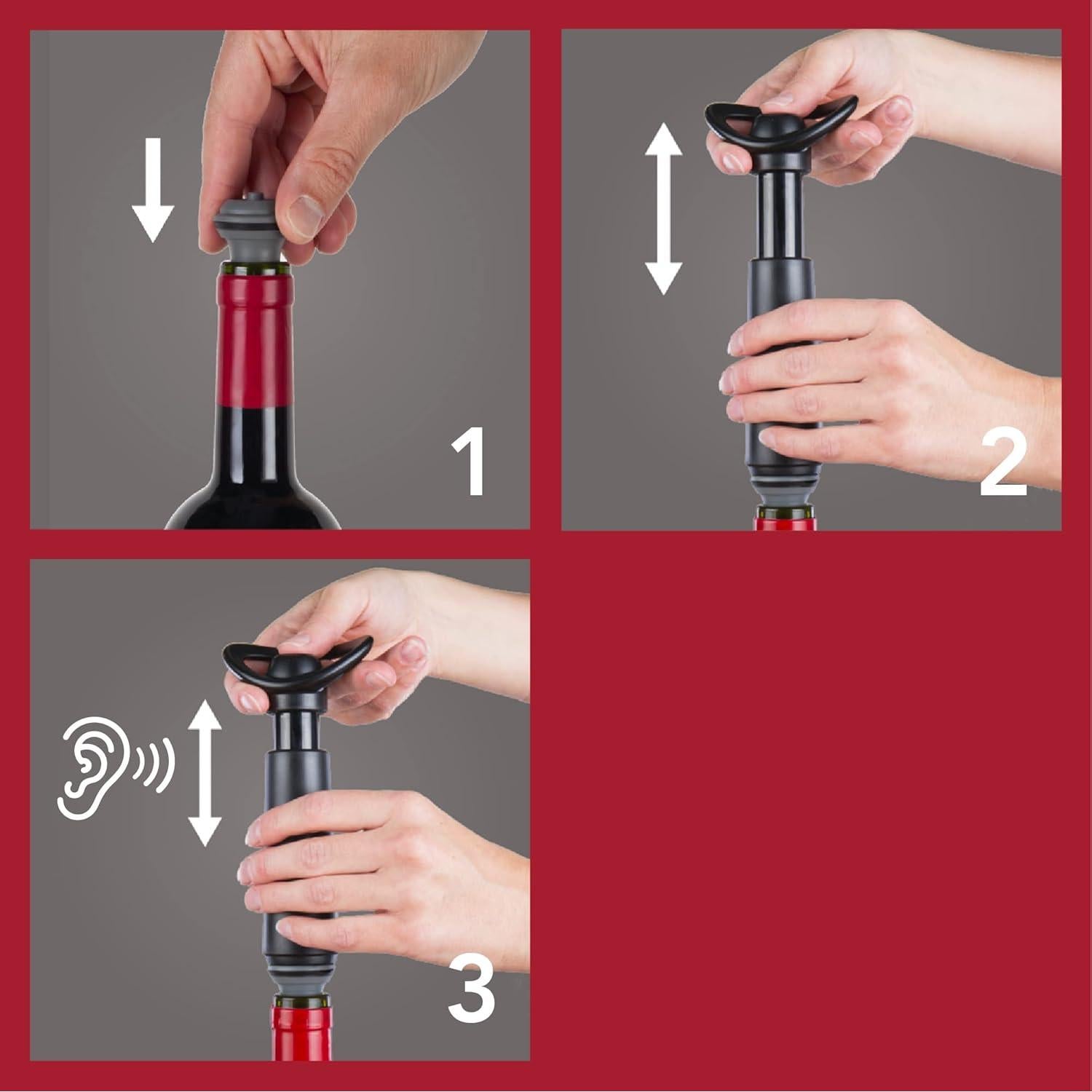 1

2

3