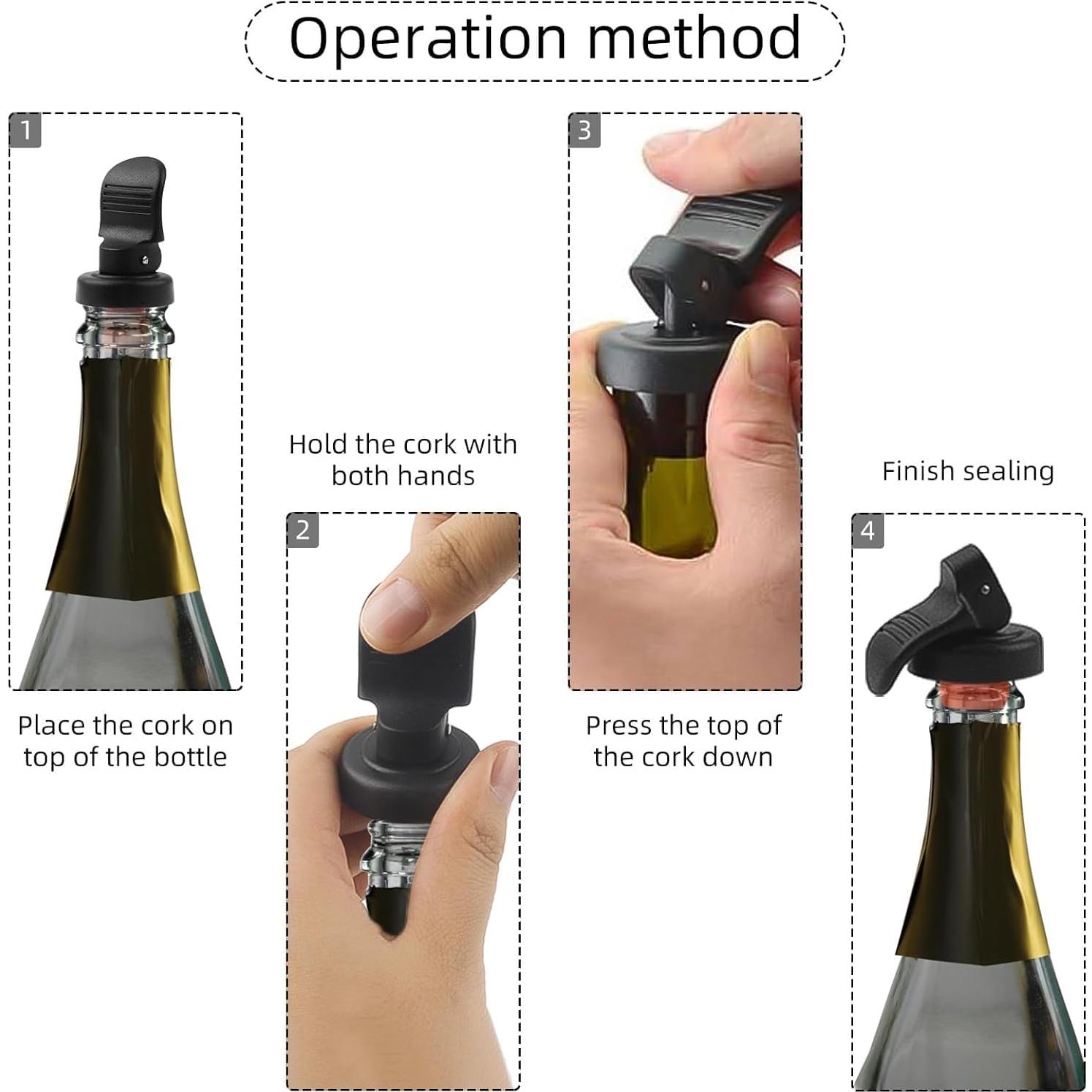 Operation method

1

Place the cork on top of the bottle

Hold the cork with both hands

2

3

Press the top of the cork down

Finish sealing

4