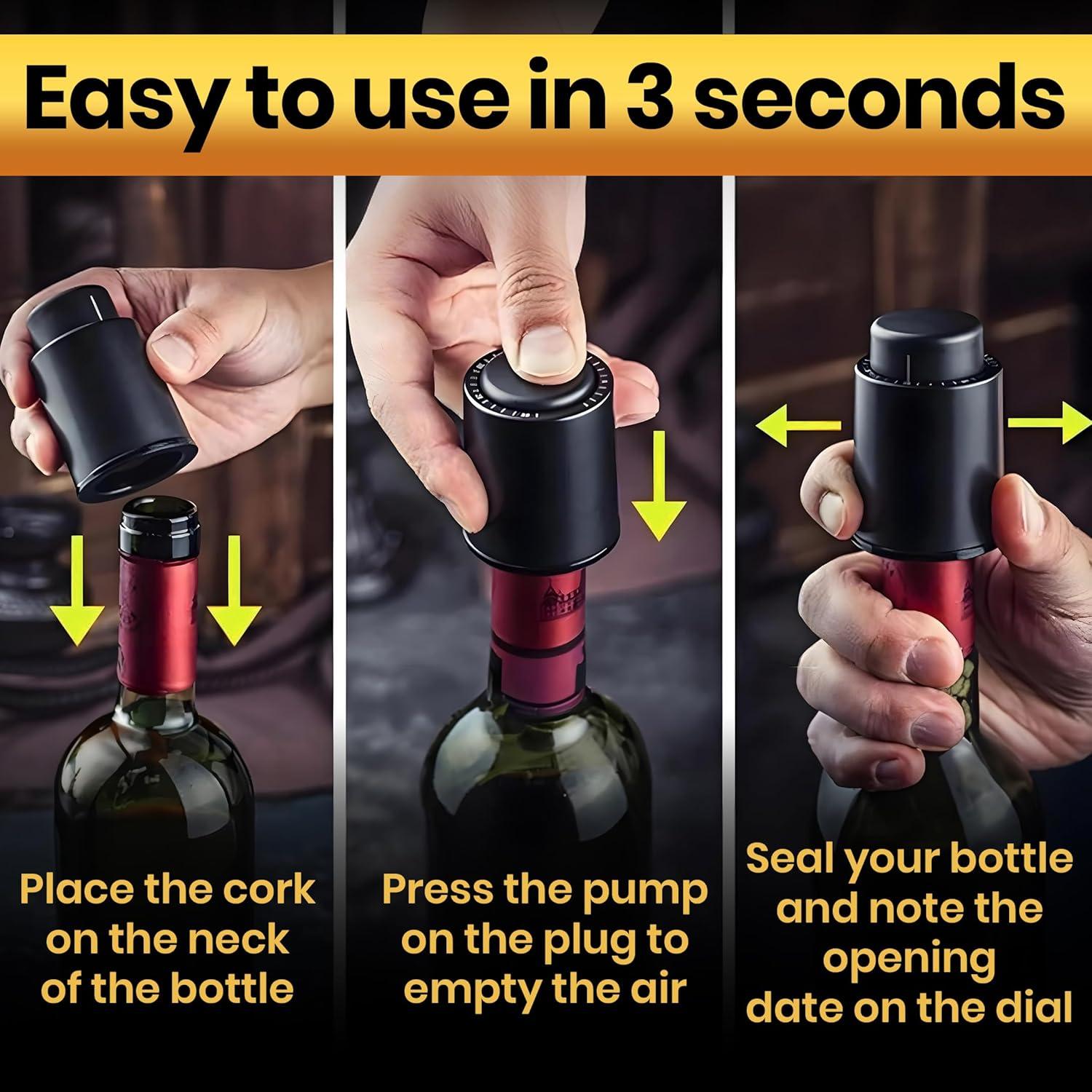 Easy to use in 3 seconds

Place the cork on the neck of the bottle

Press the pump on the plug to empty the air

Seal your bottle and note the opening date on the dial