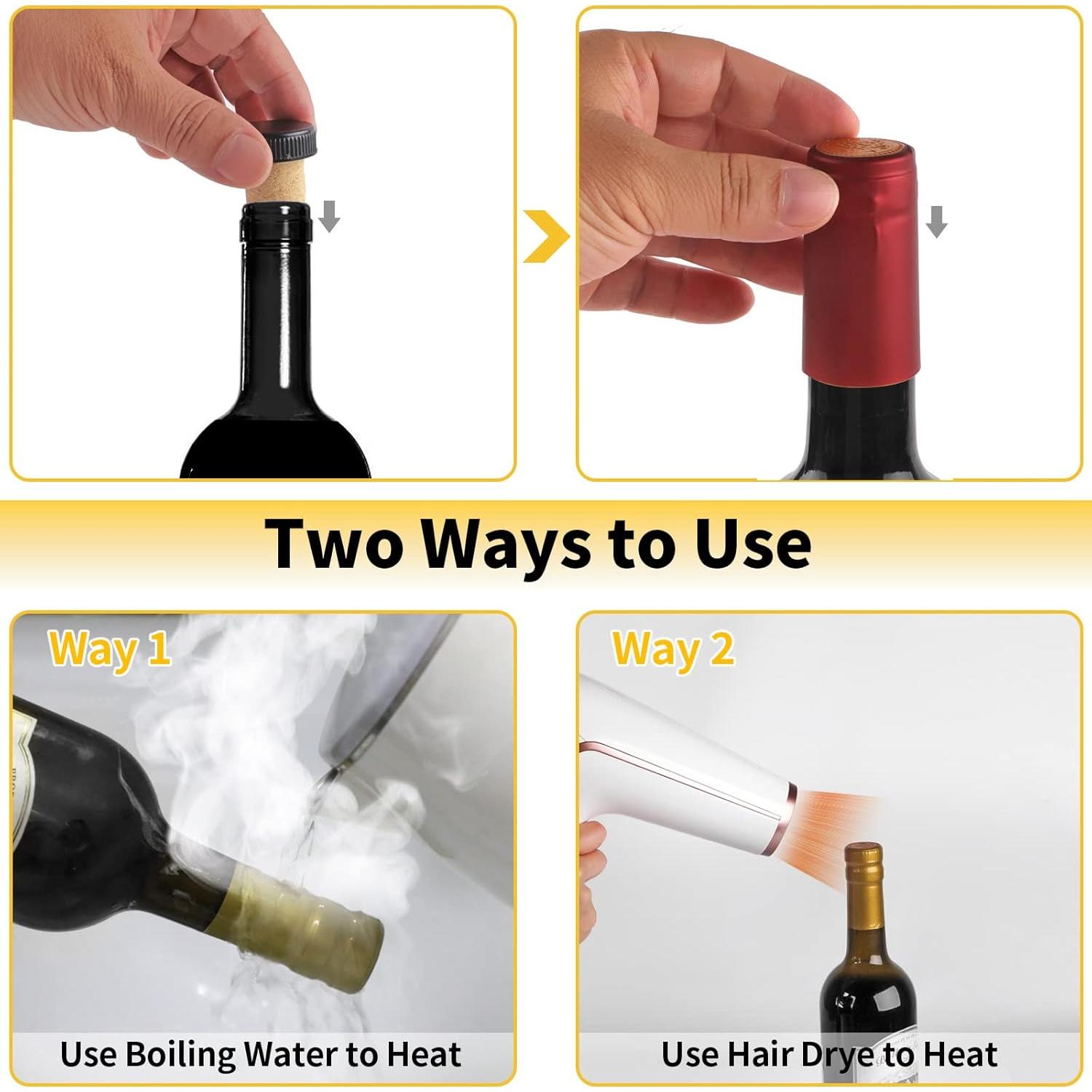 Two Ways to Use

Way 1

Use Boiling Water to Heat

Way 2

Use Hair Drye to Heat