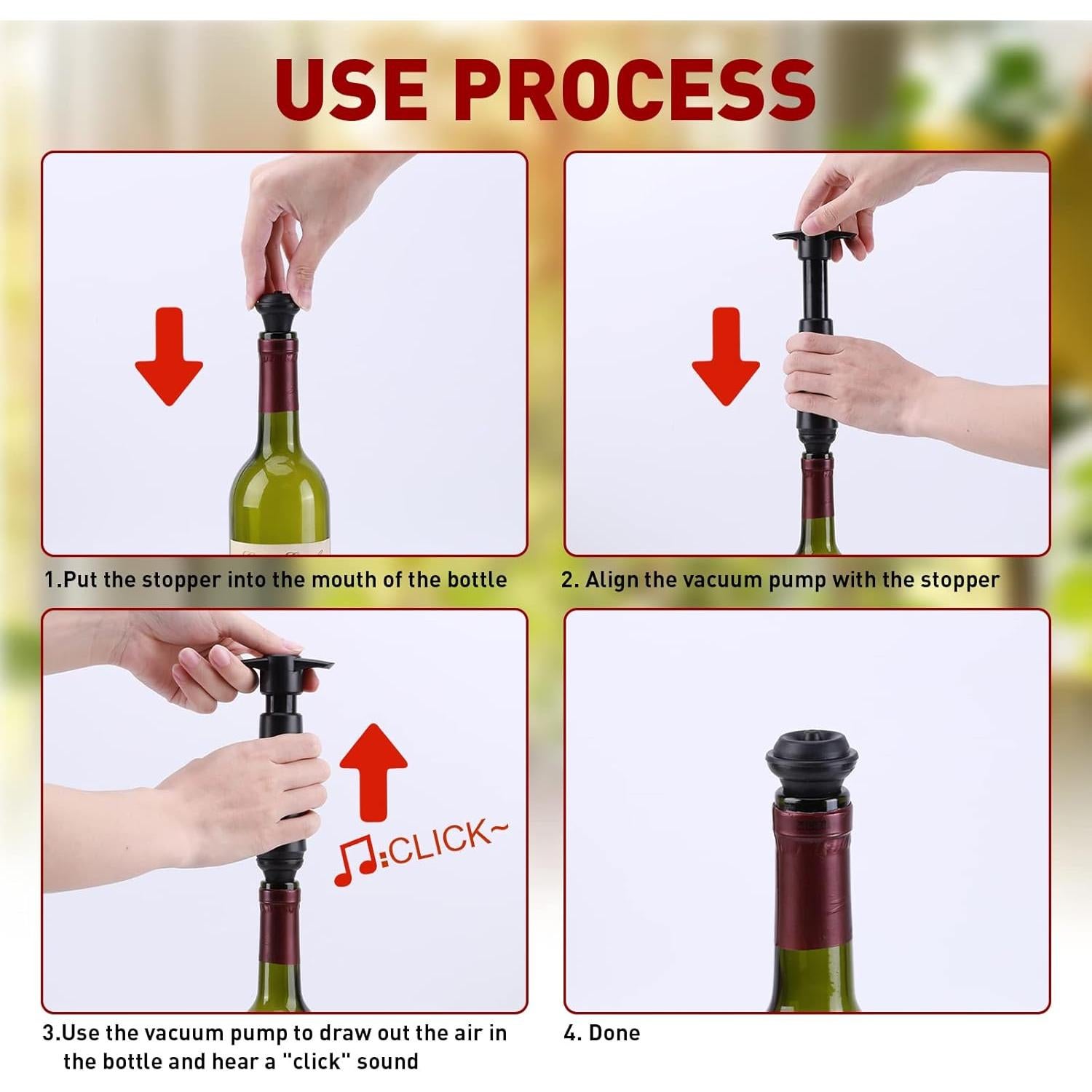 USE PROCESS

1.Put the stopper into the mouth of the bottle

2. Align the vacuum pump with the stopper

:CLICK~

3.Use the vacuum pump to draw out the air in the bottle and hear a "click" sound

4. Done