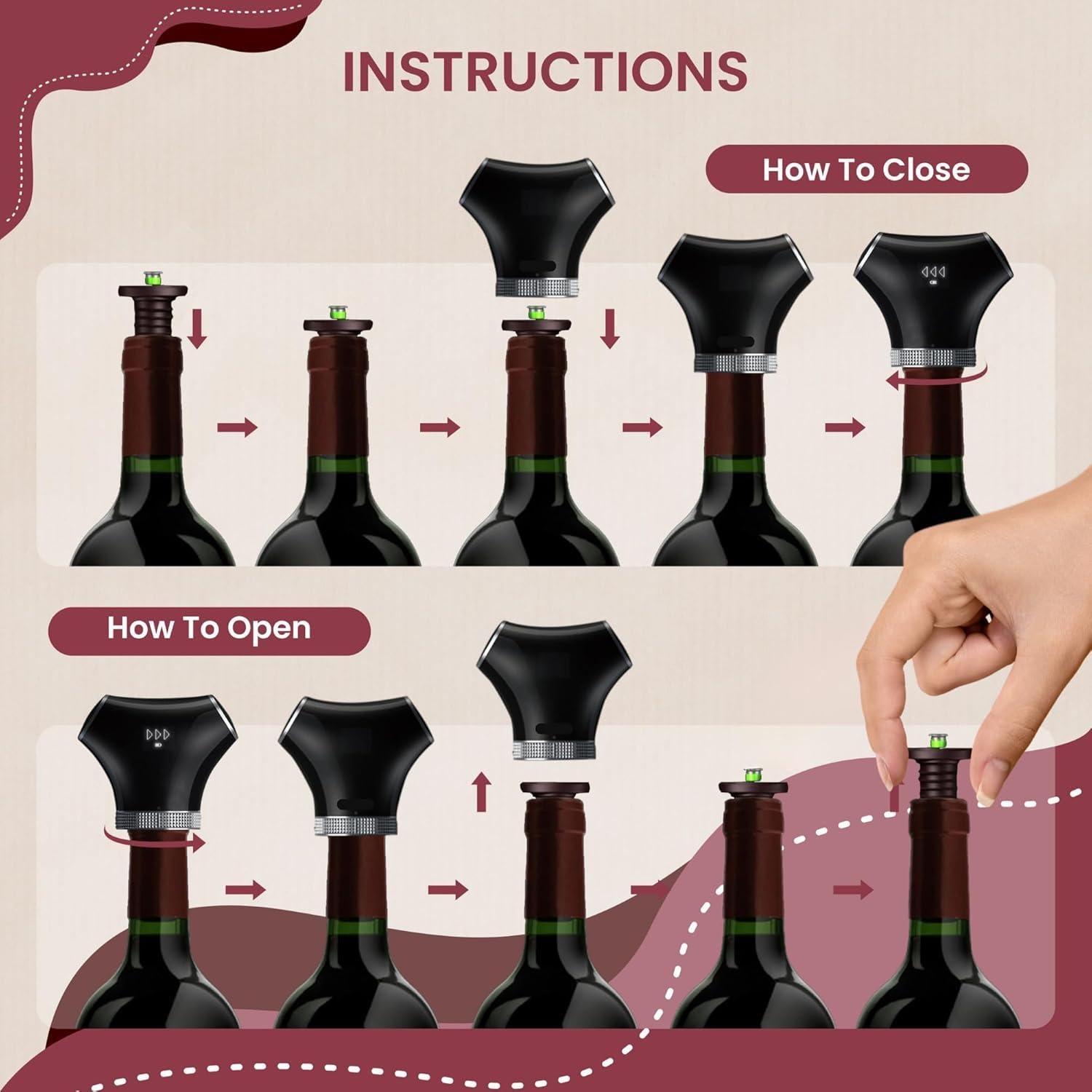 INSTRUCTIONS

How To Close

How To Open