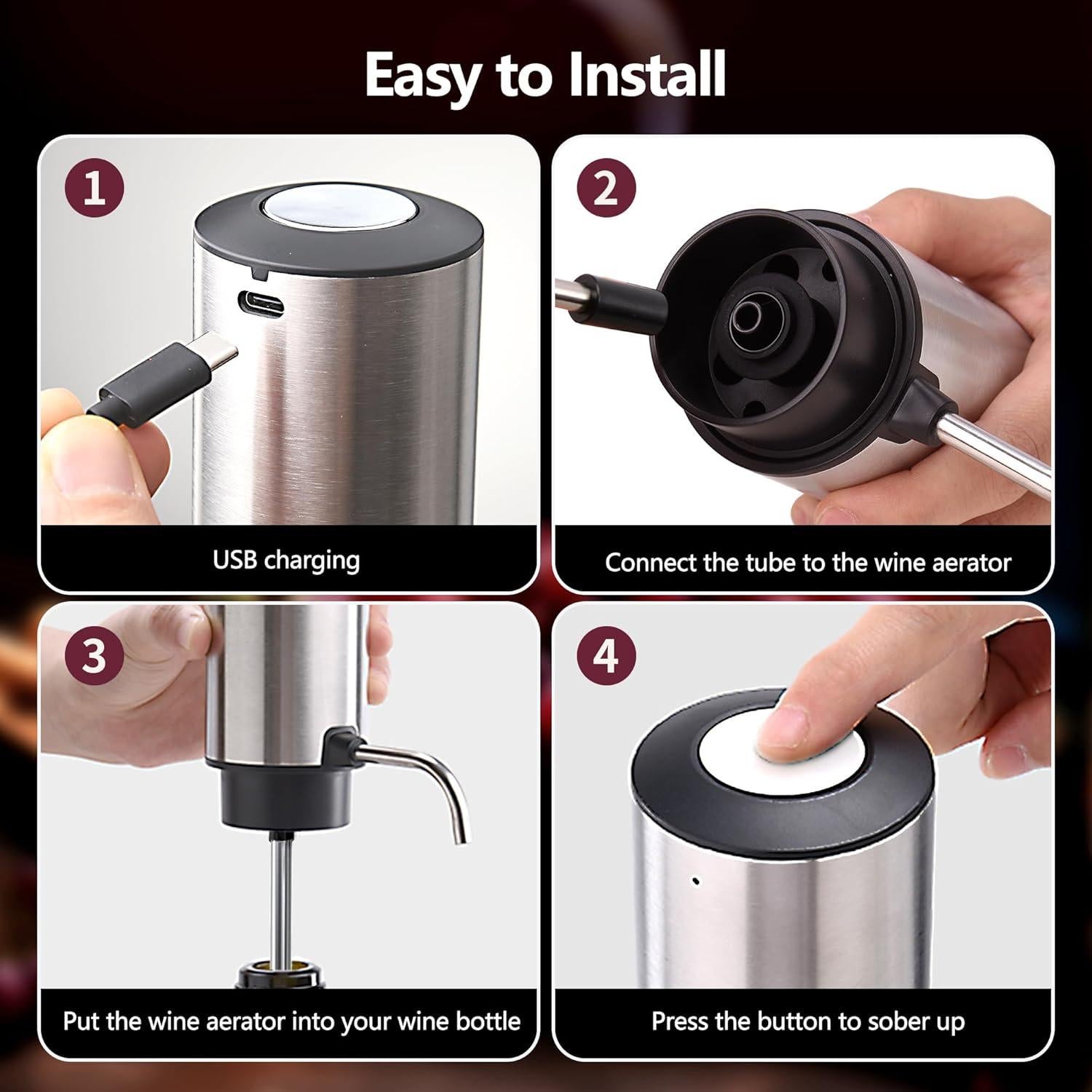 Easy to Install

1

USB charging

2

Connect the tube to the wine aerator

3

Put the wine aerator into your wine bottle

4

Press the button to sober up