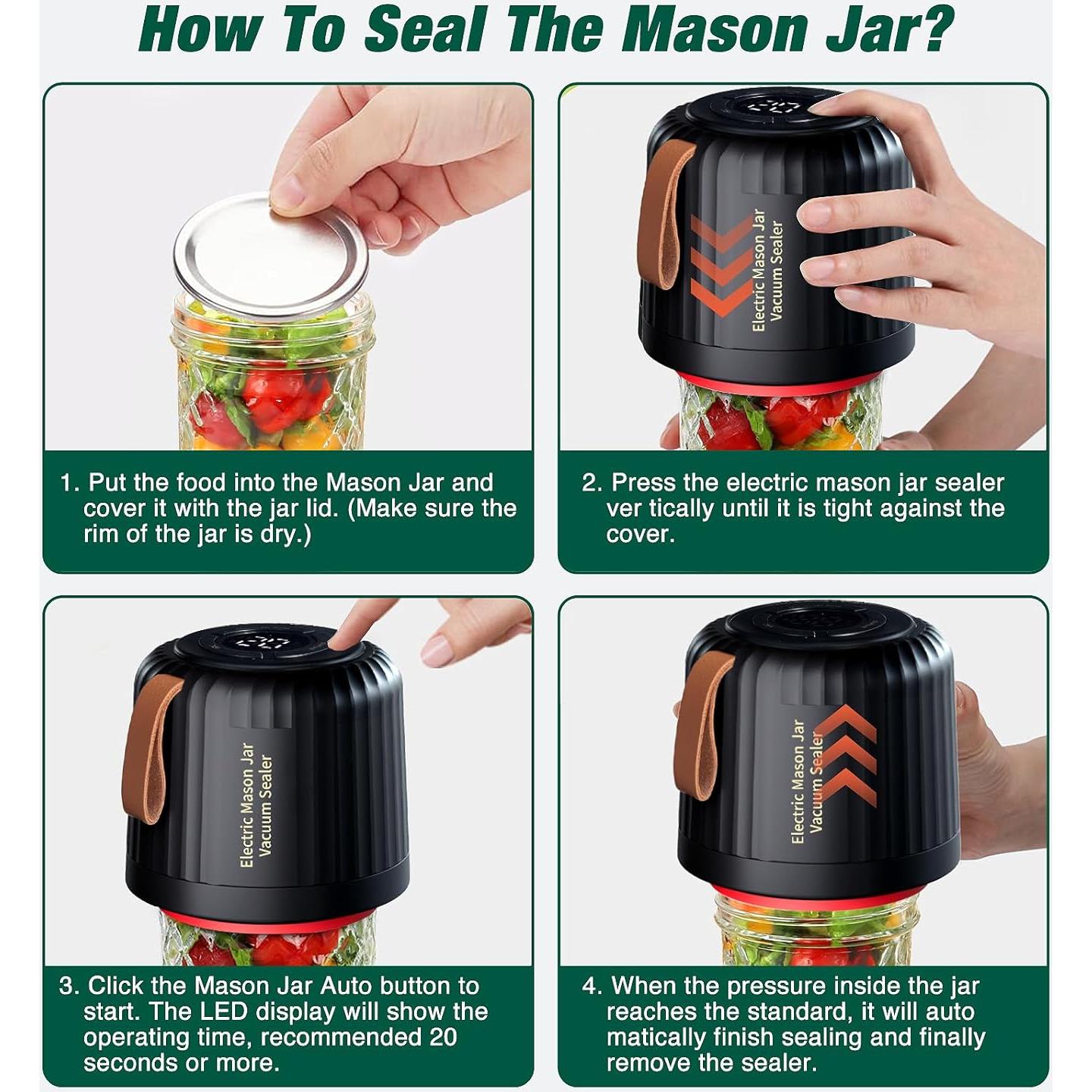 How To Seal The Mason Jar?

1. Put the food into the Mason Jar and cover it with the jar lid. (Make sure the rim of the jar is dry.)

Electric Mason Jar Vacuum Sealer

2. Press the electric mason jar sealer ver tically until it is tight against the cover.

Electric Mason Jar Vacuum Sealer

3. Click the Mason Jar Auto button to start. The LED display will show the operating time, recommended 20 seconds or more.

Electric Mason Jar Vacuum Sealer

4. When the pressure inside the jar reaches the standard, it will auto matically finish sealing and finally remove the sealer.