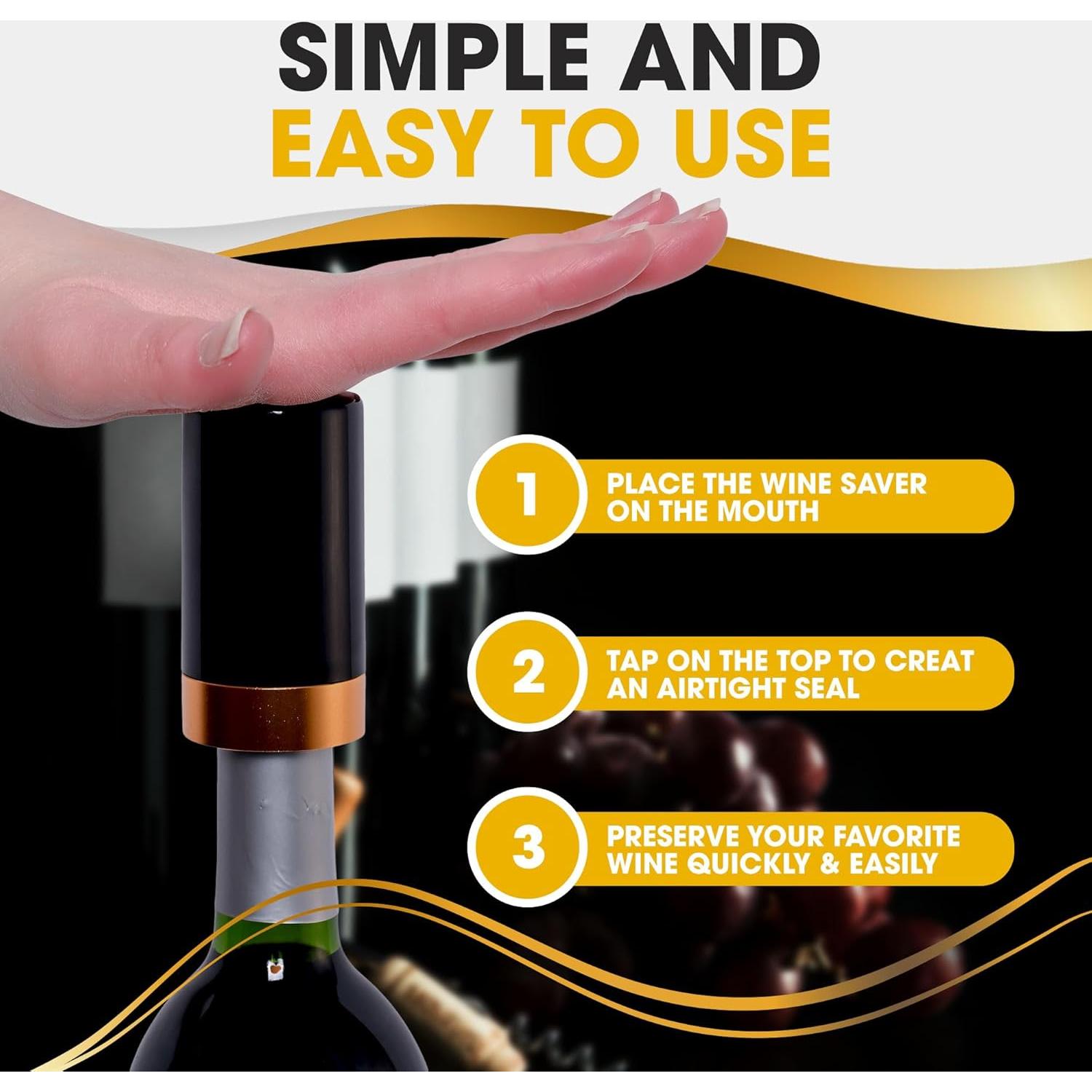 SIMPLE AND
EASY TO USE

1 PLACE THE WINE SAVER ON THE MOUTH

2 TAP ON THE TOP TO CREAT AN AIRTIGHT SEAL

3 PRESERVE YOUR FAVORITE WINE QUICKLY & EASILY