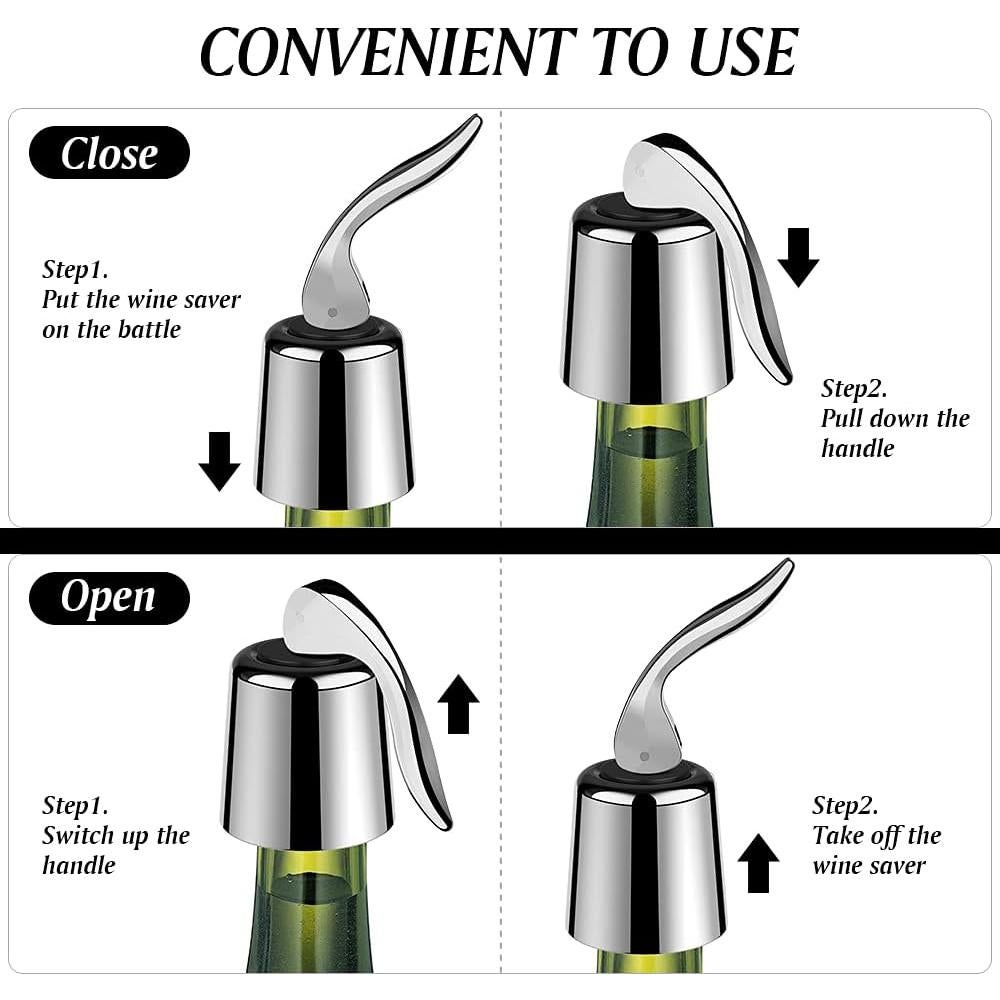 CONVENIENT TO USE

Close

Step1.
Put the wine saver on the battle

Step2.
Pull down the handle

Open

Step1.
Switch up the handle

Step2.
Take off the wine saver