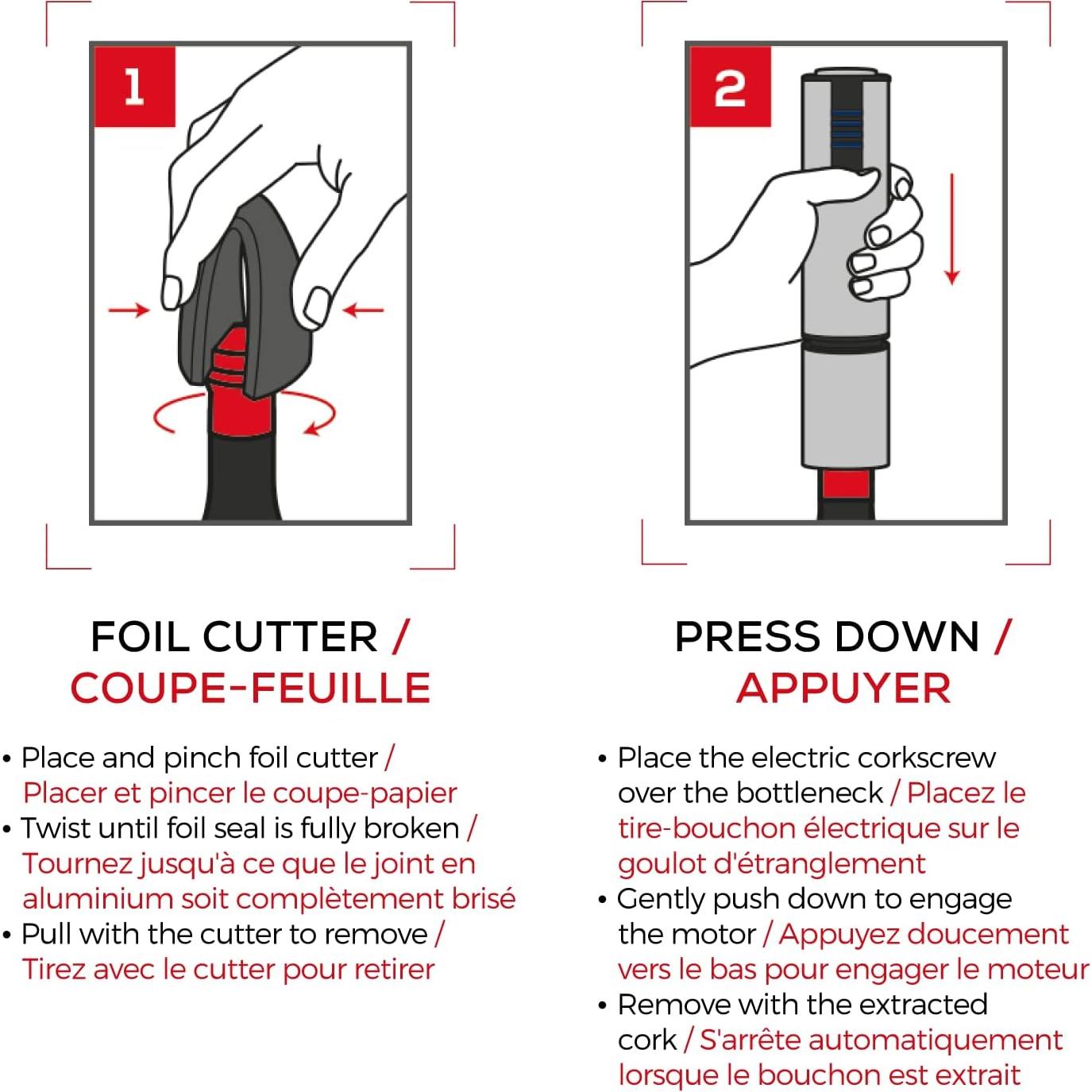 1

FOIL CUTTER /
COUPE-FEUILLE

• Place and pinch foil cutter / Placer et pincer le coupe-papier
• Twist until foil seal is fully broken / Tournez jusqu'à ce que le joint en aluminium soit complètement brisé
• Pull with the cutter to remove / Tirez avec le cutter pour retirer

2

PRESS DOWN /
APPUYER

• Place the electric corkscrew over the bottleneck / Placez le tire-bouchon électrique sur le goulot d'étranglement
• Gently push down to engage the motor / Appuyez doucement vers le bas pour engager le moteur
• Remove with the extracted cork / S'arrête automatiquement lorsque le bouchon est extrait