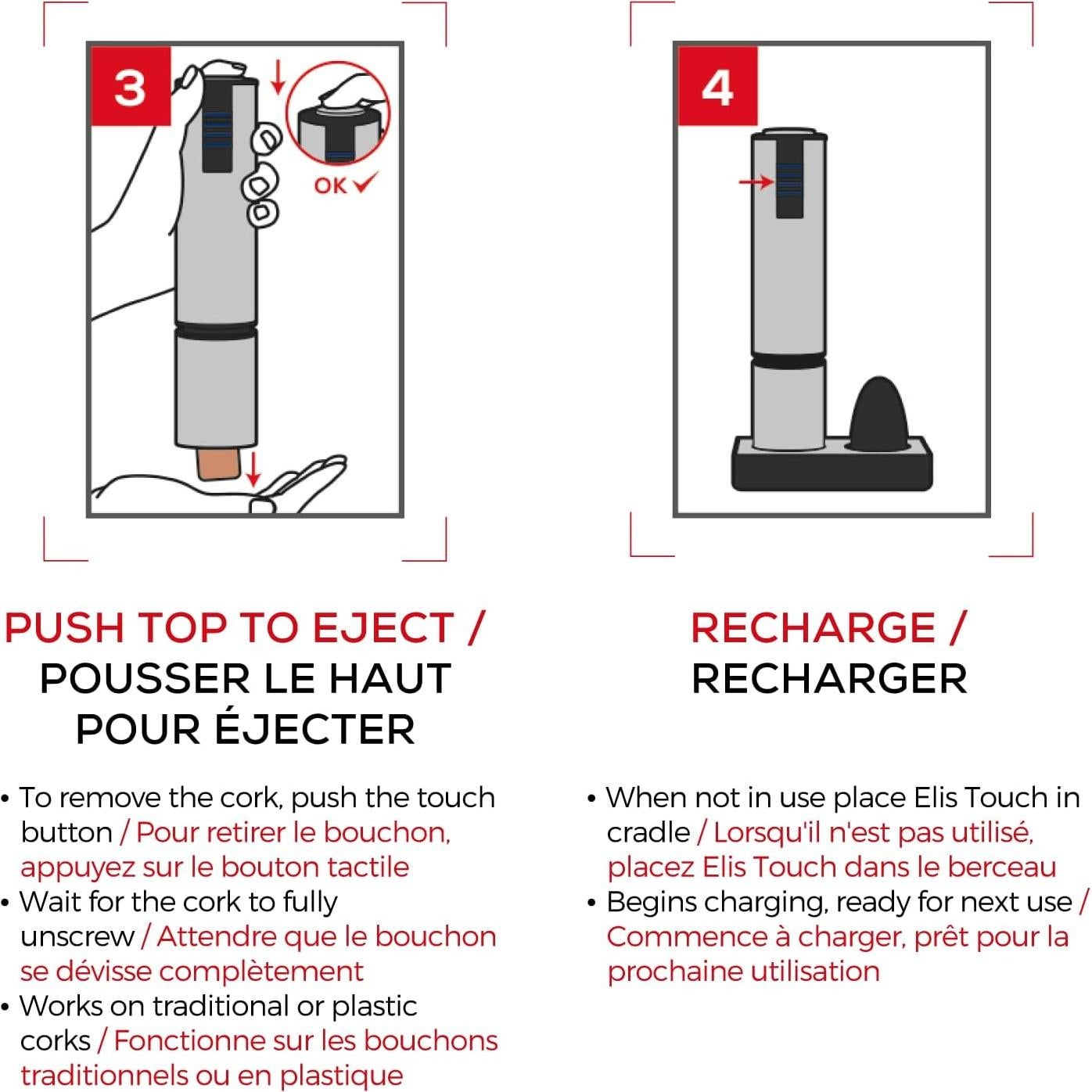 3

OK

PUSH TOP TO EJECT / POUSSER LE HAUT POUR ÉJECTER

• To remove the cork, push the touch button / Pour retirer le bouchon, appuyez sur le bouton tactile
• Wait for the cork to fully unscrew / Attendre que le bouchon se dévisse complètement
• Works on traditional or plastic corks / Fonctionne sur les bouchons traditionnels ou en plastique

4

RECHARGE / RECHARGER

• When not in use place Elis Touch in cradle / Lorsqu'il n'est pas utilisé, placez Elis Touch dans le berceau
• Begins charging, ready for next use / Commence à charger, prêt pour la prochaine utilisation