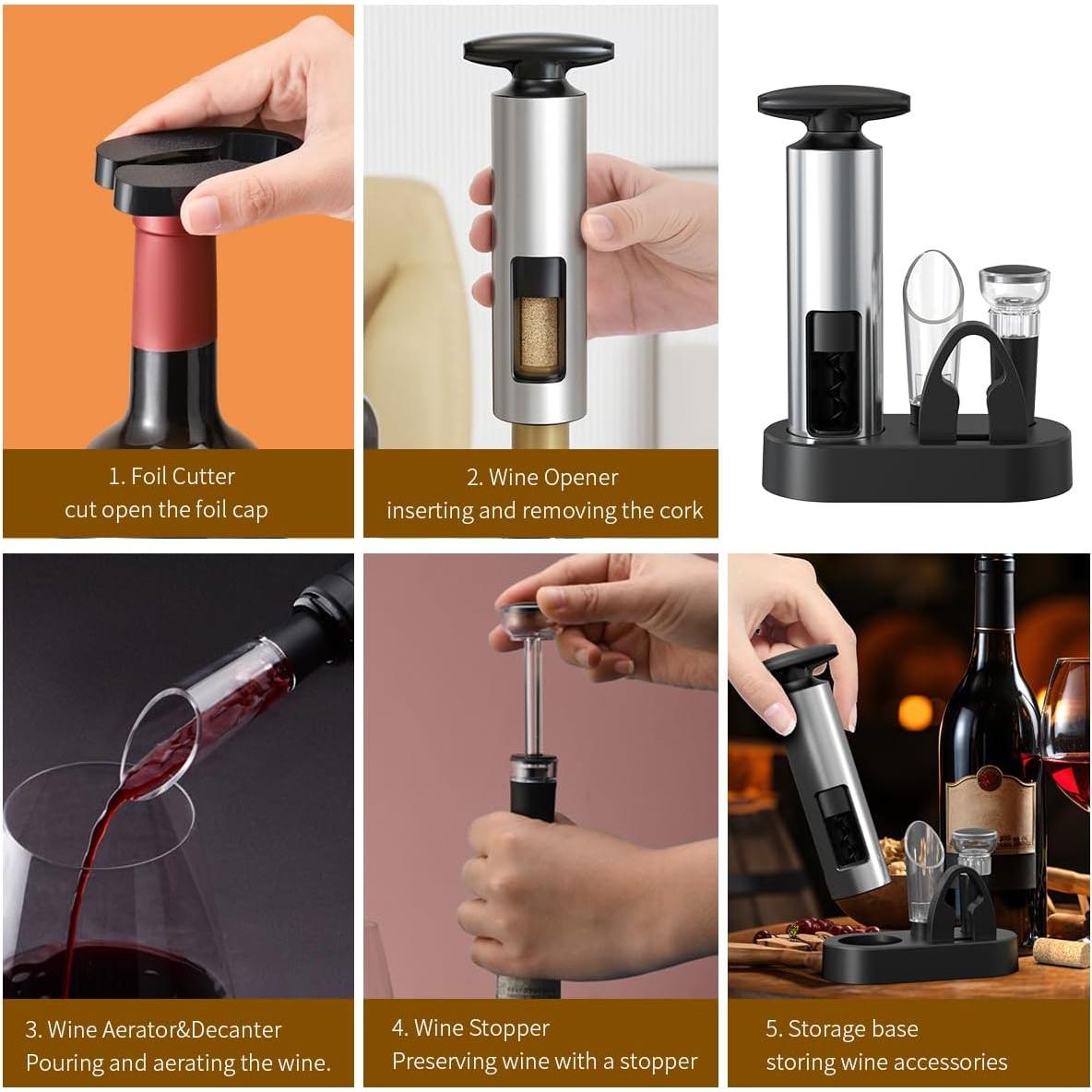 1. Foil Cutter
cut open the foil cap

2. Wine Opener
inserting and removing the cork

3. Wine Aerator&Decanter
Pouring and aerating the wine.

4. Wine Stopper
Preserving wine with a stopper

5. Storage base
storing wine accessories