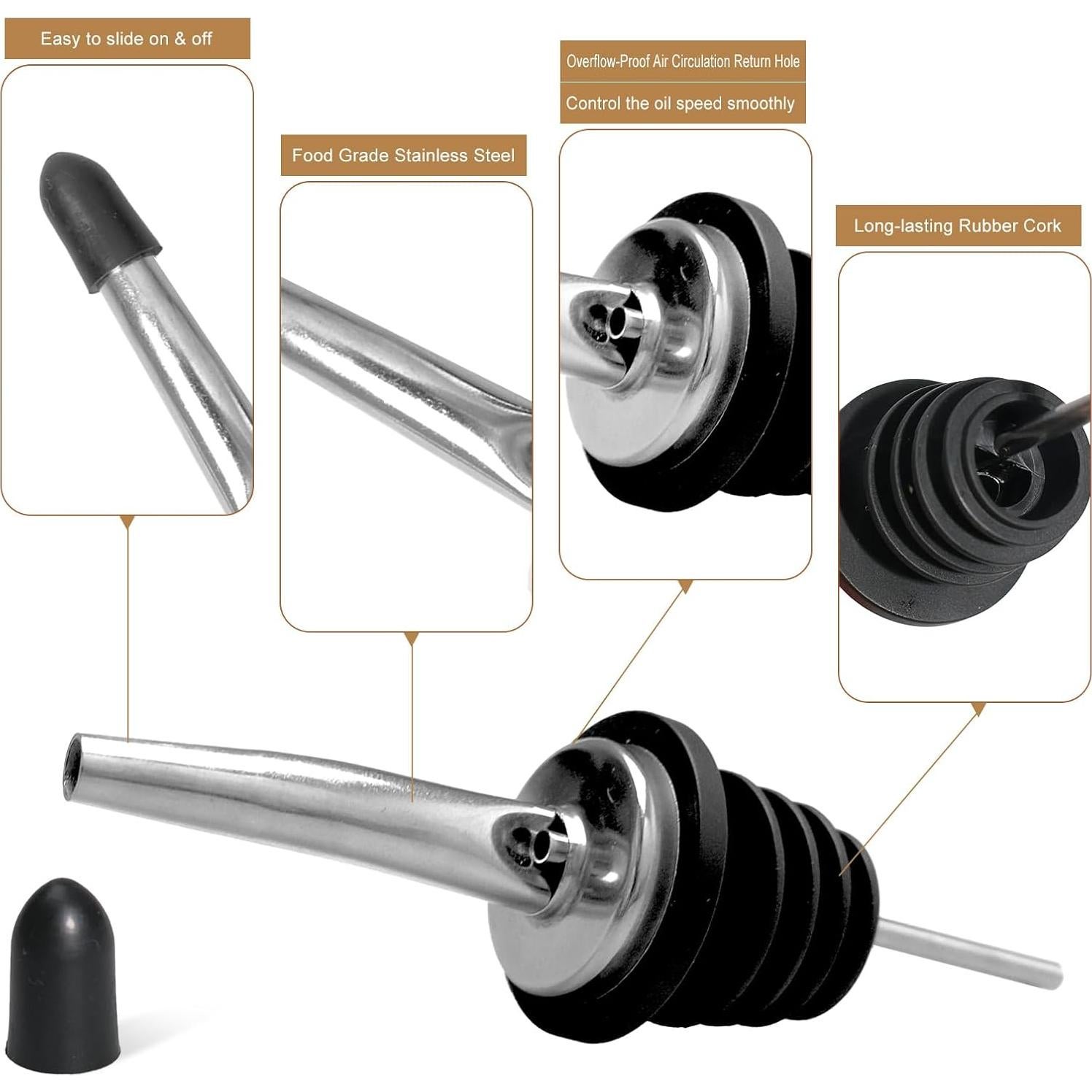 Easy to slide on & off

Food Grade Stainless Steel

Overflow-Proof Air Circulation Return Hole

Control the oil speed smoothly

Long-lasting Rubber Cork