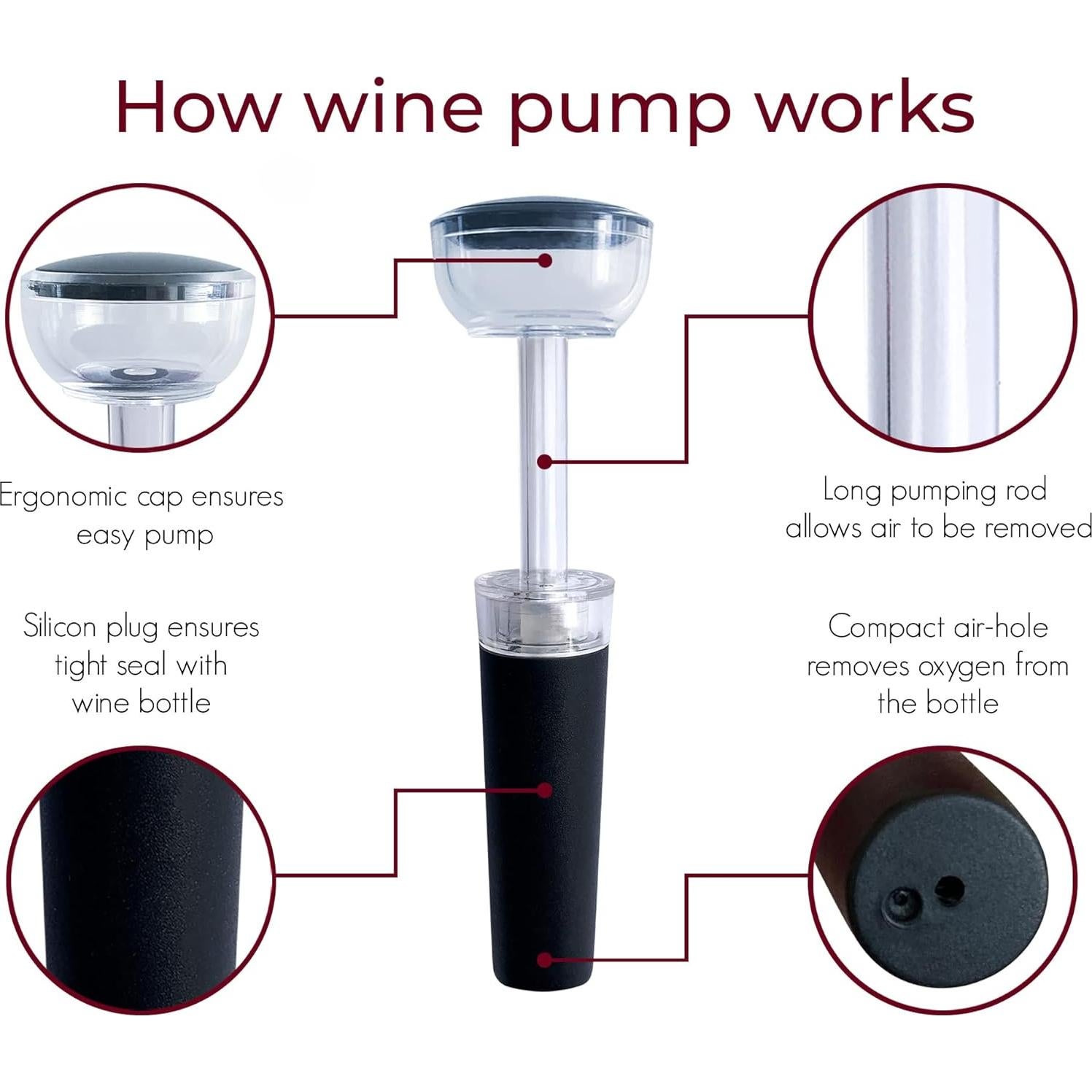 How wine pump works

Ergonomic cap ensures easy pump

Long pumping rod allows air to be removed

Silicon plug ensures tight seal with wine bottle

Compact air-hole removes oxygen from the bottle