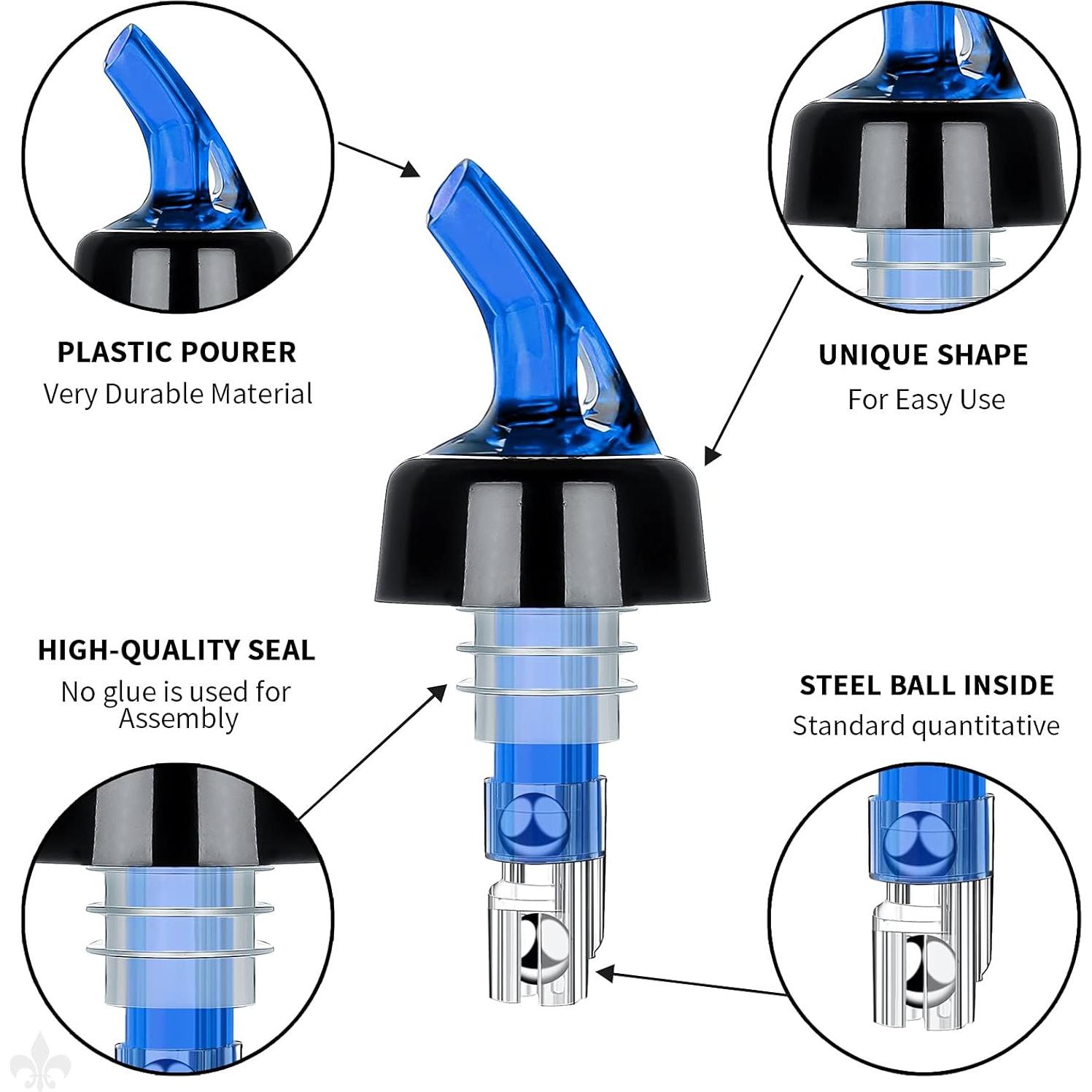 PLASTIC POURER
Very Durable Material

UNIQUE SHAPE
For Easy Use

HIGH-QUALITY SEAL
No glue is used for Assembly

STEEL BALL INSIDE
Standard quantitative