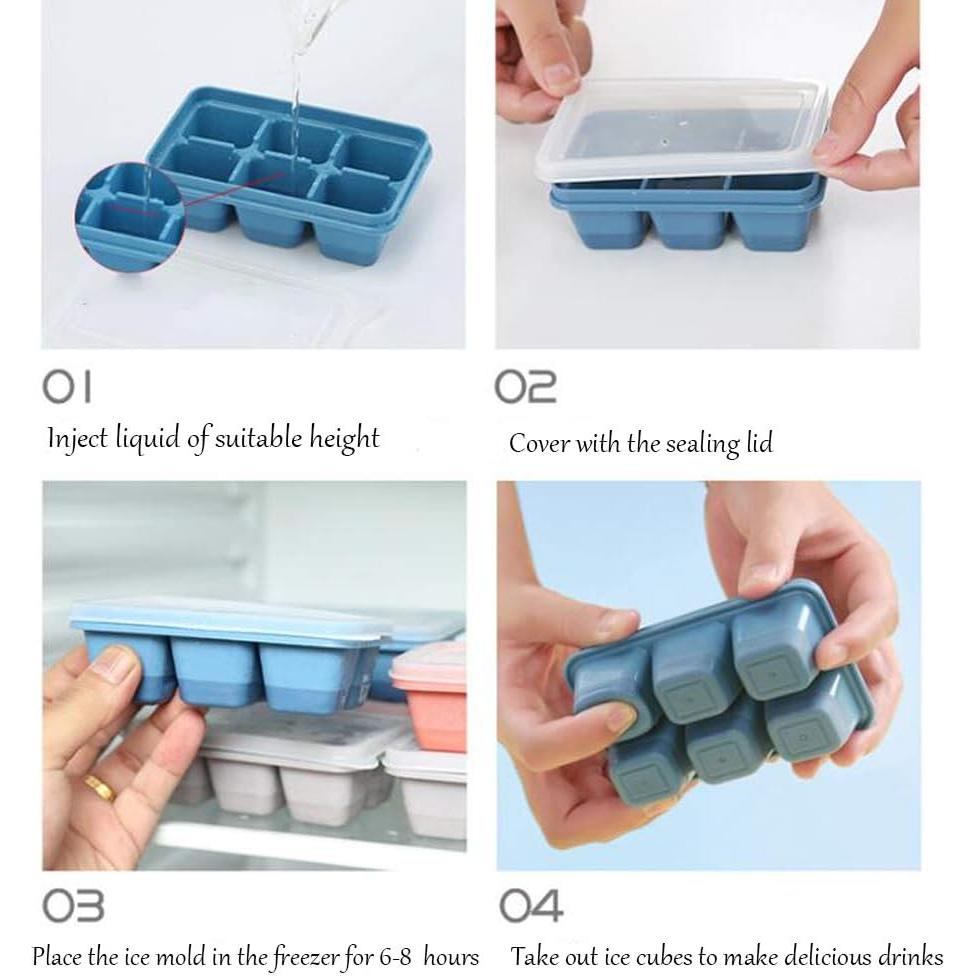 01

Inject liquid of suitable height

02

Cover with the sealing lid

03

Place the ice mold in the freezer for 6-8 hours

04

Take out ice cubes to make delicious drinks