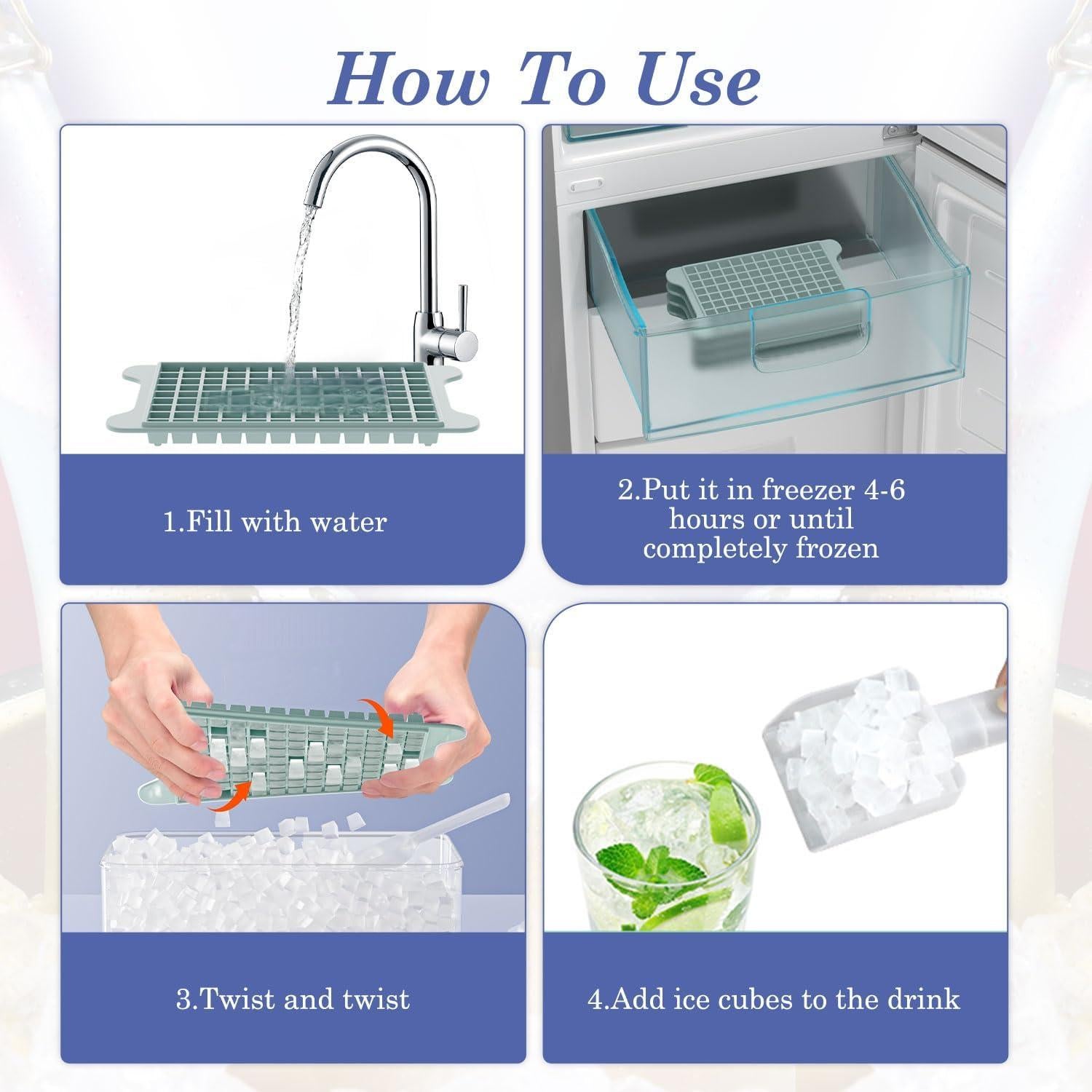 How To Use

1.Fill with water

2.Put it in freezer 4-6 hours or until completely frozen

3.Twist and twist

4.Add ice cubes to the drink