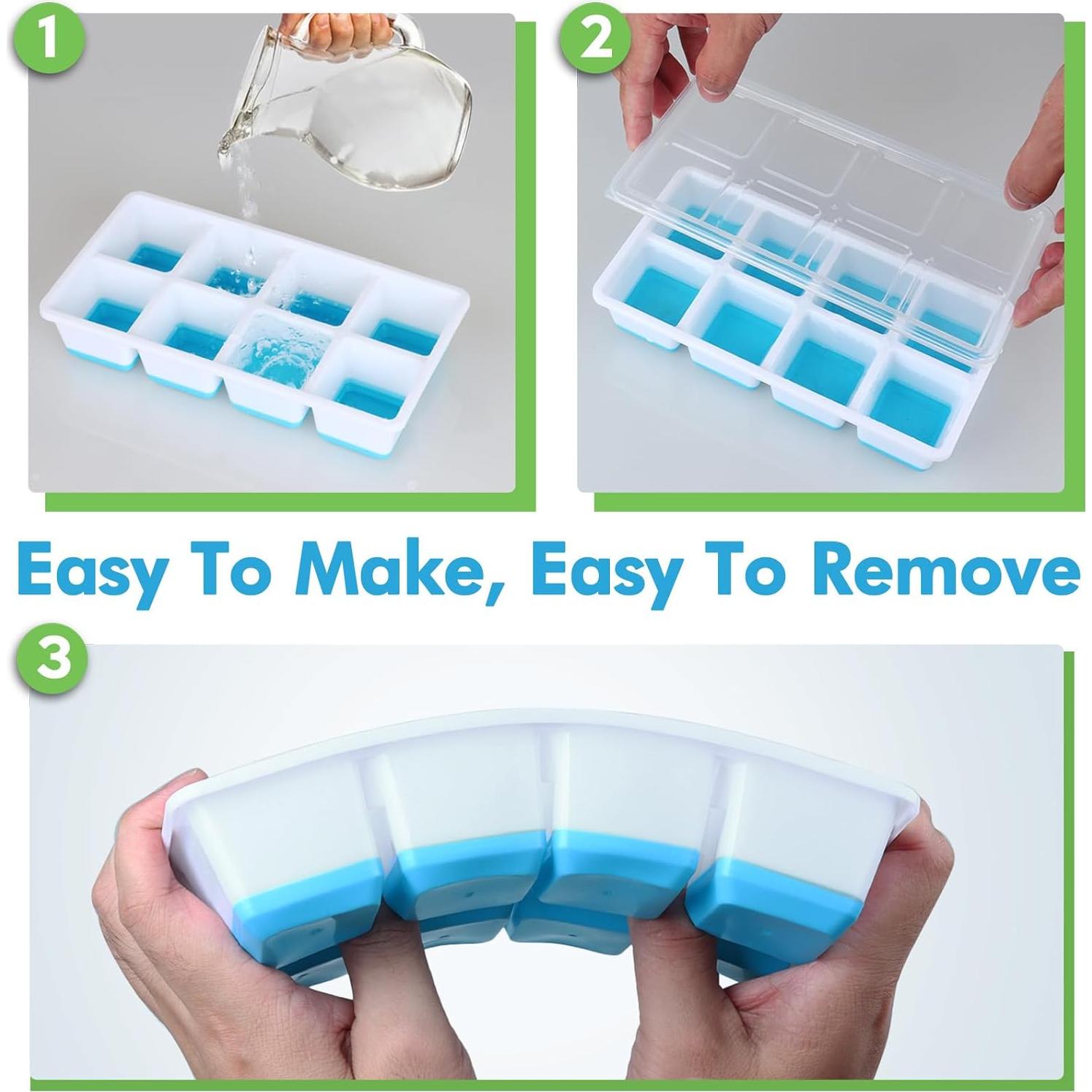 1

2

Easy To Make, Easy To Remove

3