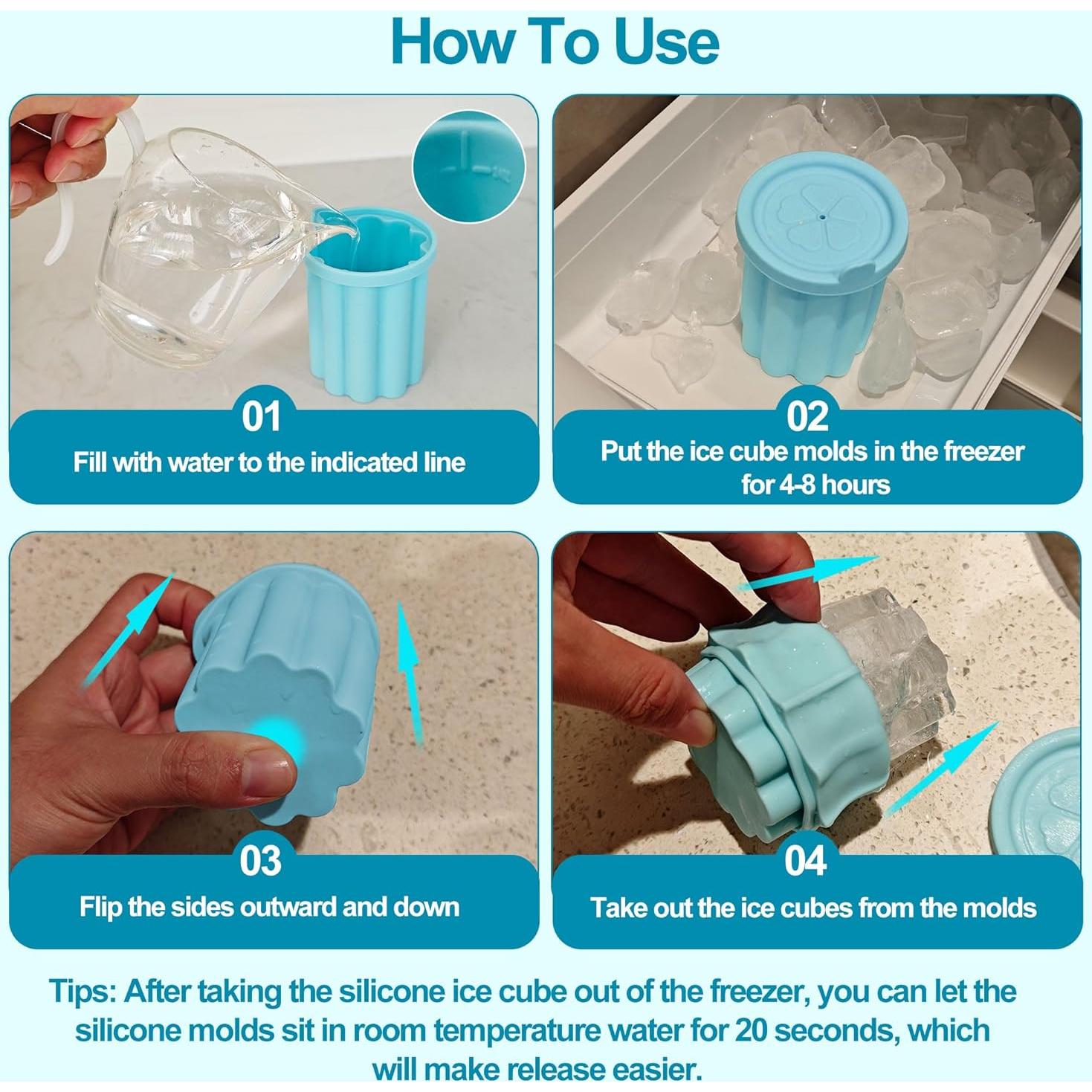 How To Use

01
Fill with water to the indicated line

02
Put the ice cube molds in the freezer for 4-8 hours

03
Flip the sides outward and down

04
Take out the ice cubes from the molds

Tips: After taking the silicone ice cube out of the freezer, you can let the silicone molds sit in room temperature water for 20 seconds, which will make release easier.