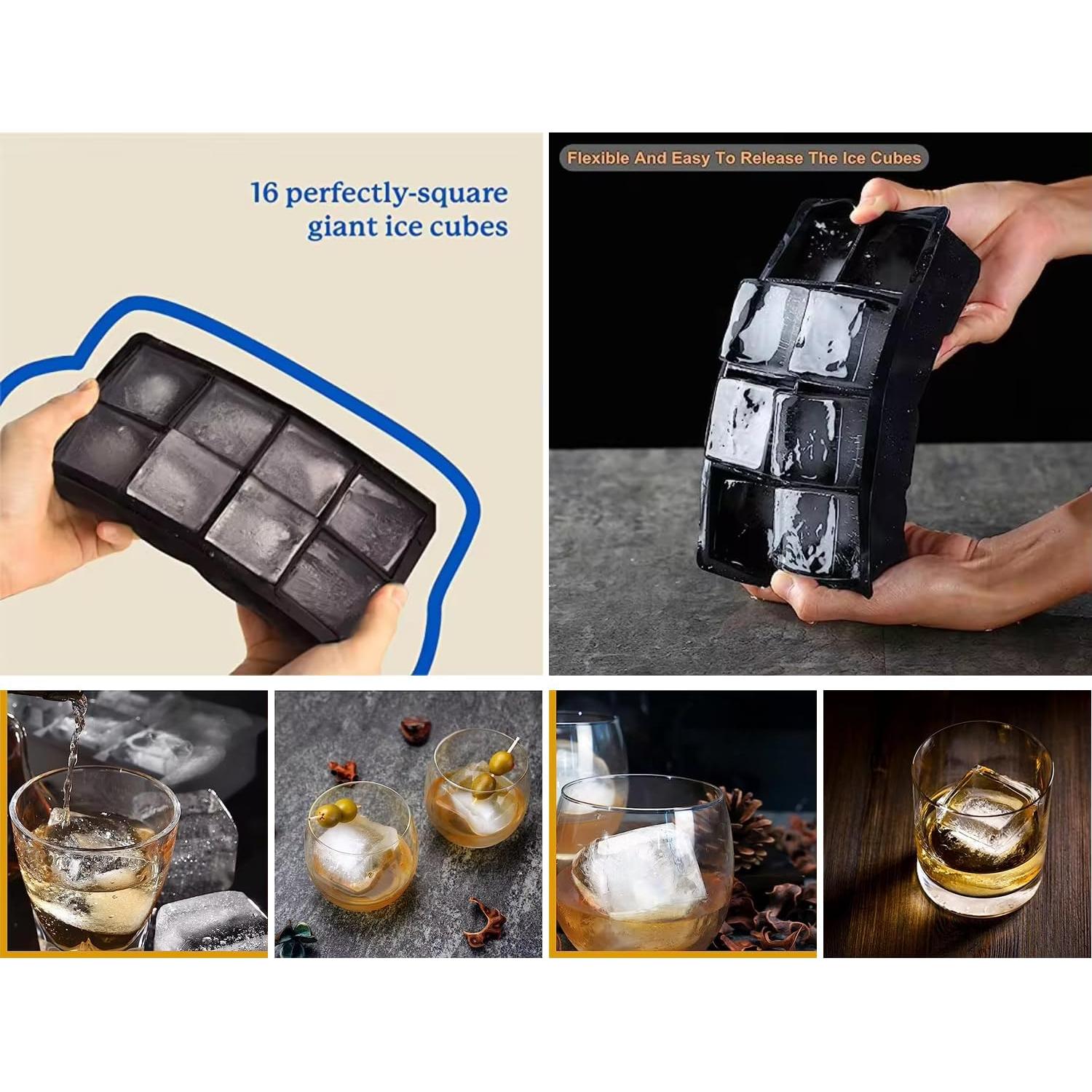 16 perfectly-square giant ice cubes

Flexible And Easy To Release The Ice Cubes