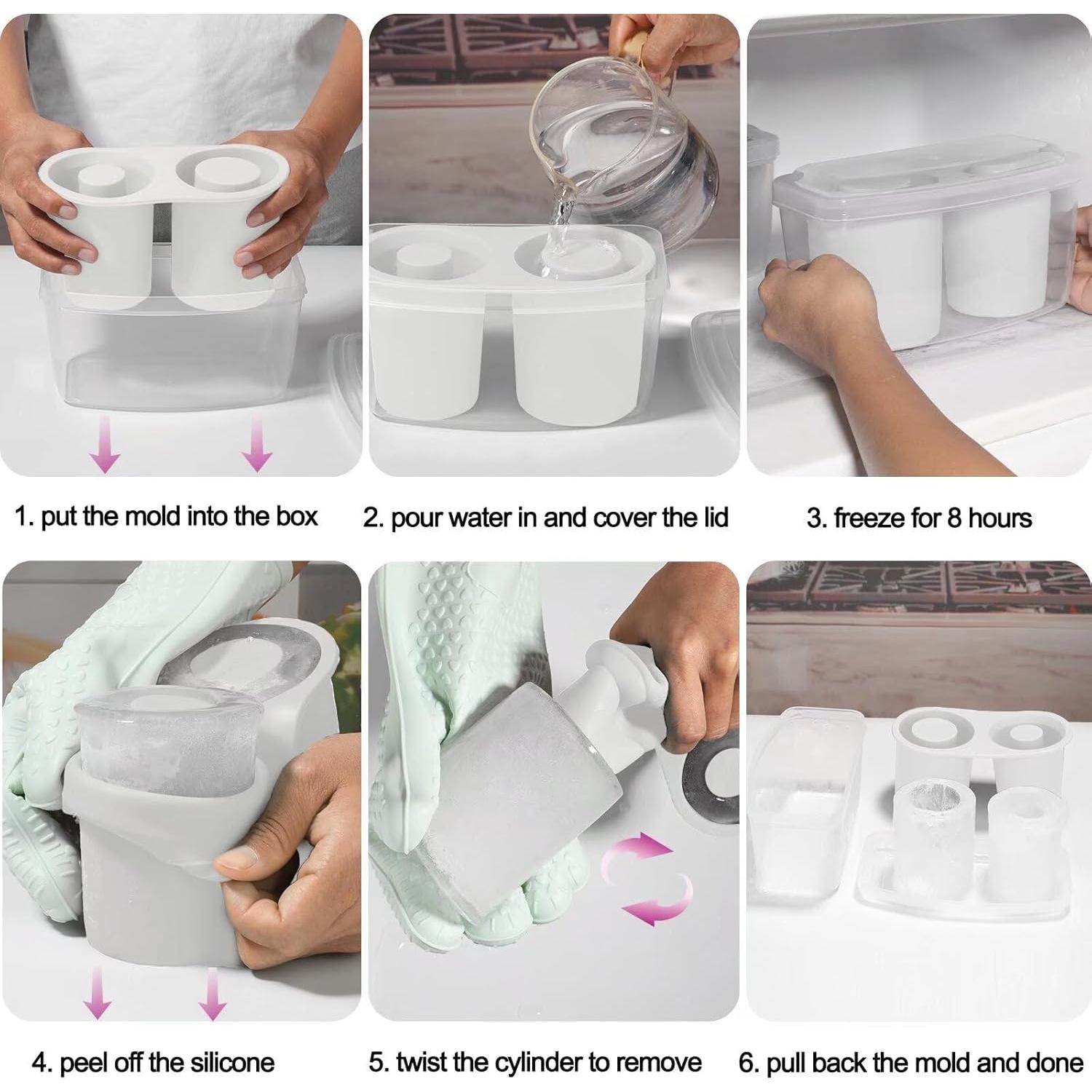 1. put the mold into the box

2. pour water in and cover the lid

3. freeze for 8 hours

4. peel off the silicone

5. twist the cylinder to remove

6. pull back the mold and done