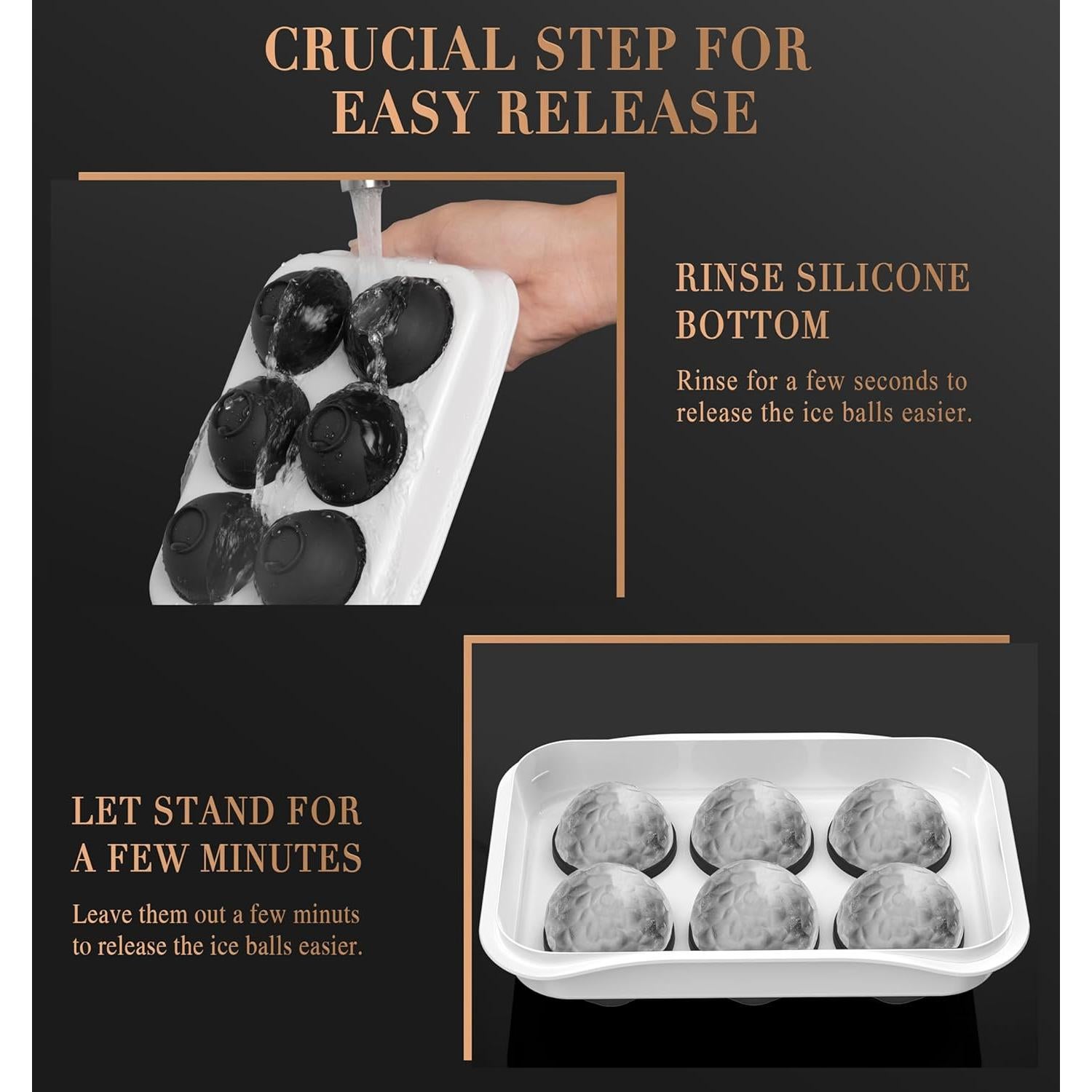 CRUCIAL STEP FOR EASY RELEASE

RINSE SILICONE BOTTOM

Rinse for a few seconds to release the ice balls easier.

LET STAND FOR A FEW MINUTES

Leave them out a few minuts to release the ice balls easier.