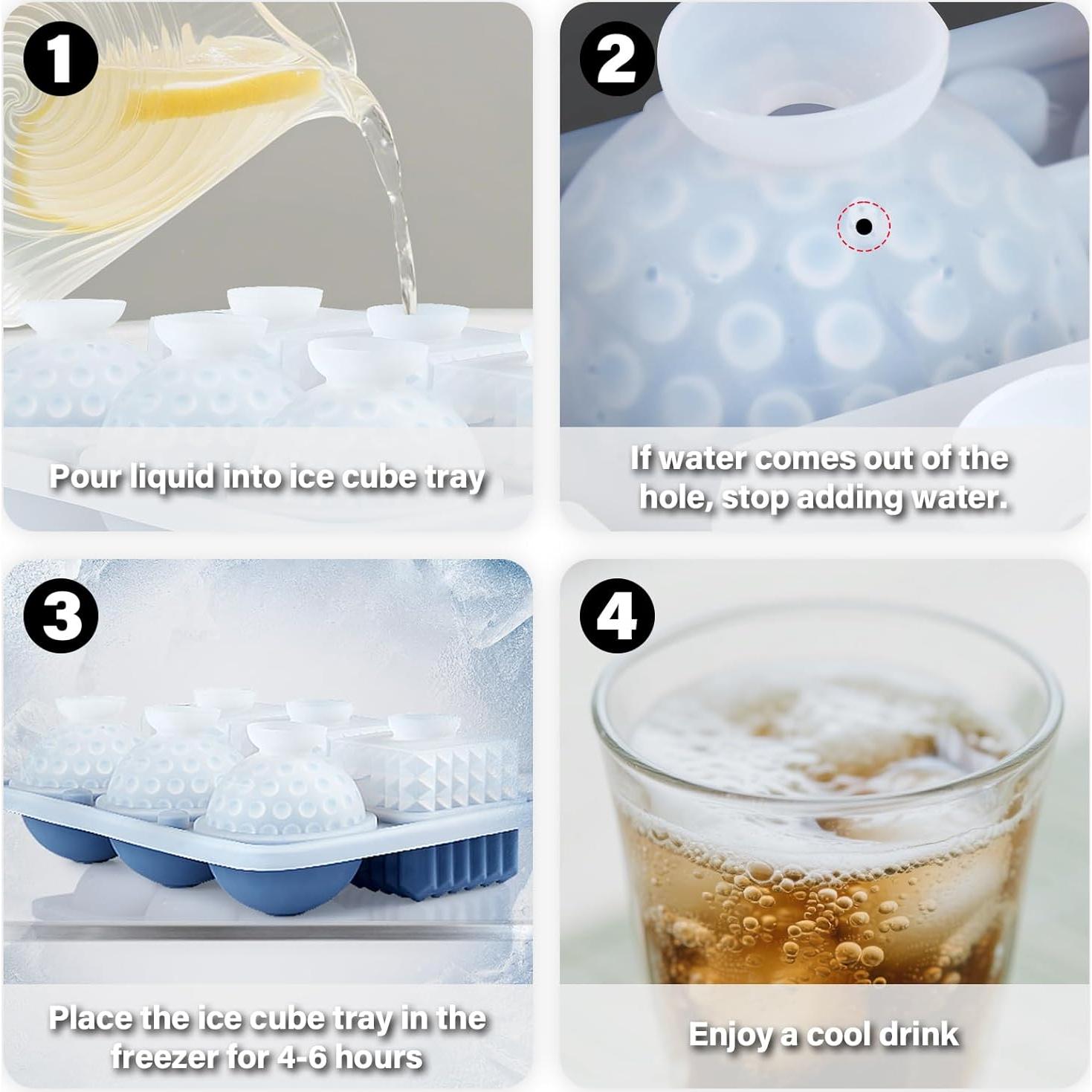 1

Pour liquid into ice cube tray

2

If water comes out of the hole, stop adding water.

3

Place the ice cube tray in the freezer for 4-6 hours

4

Enjoy a cool drink