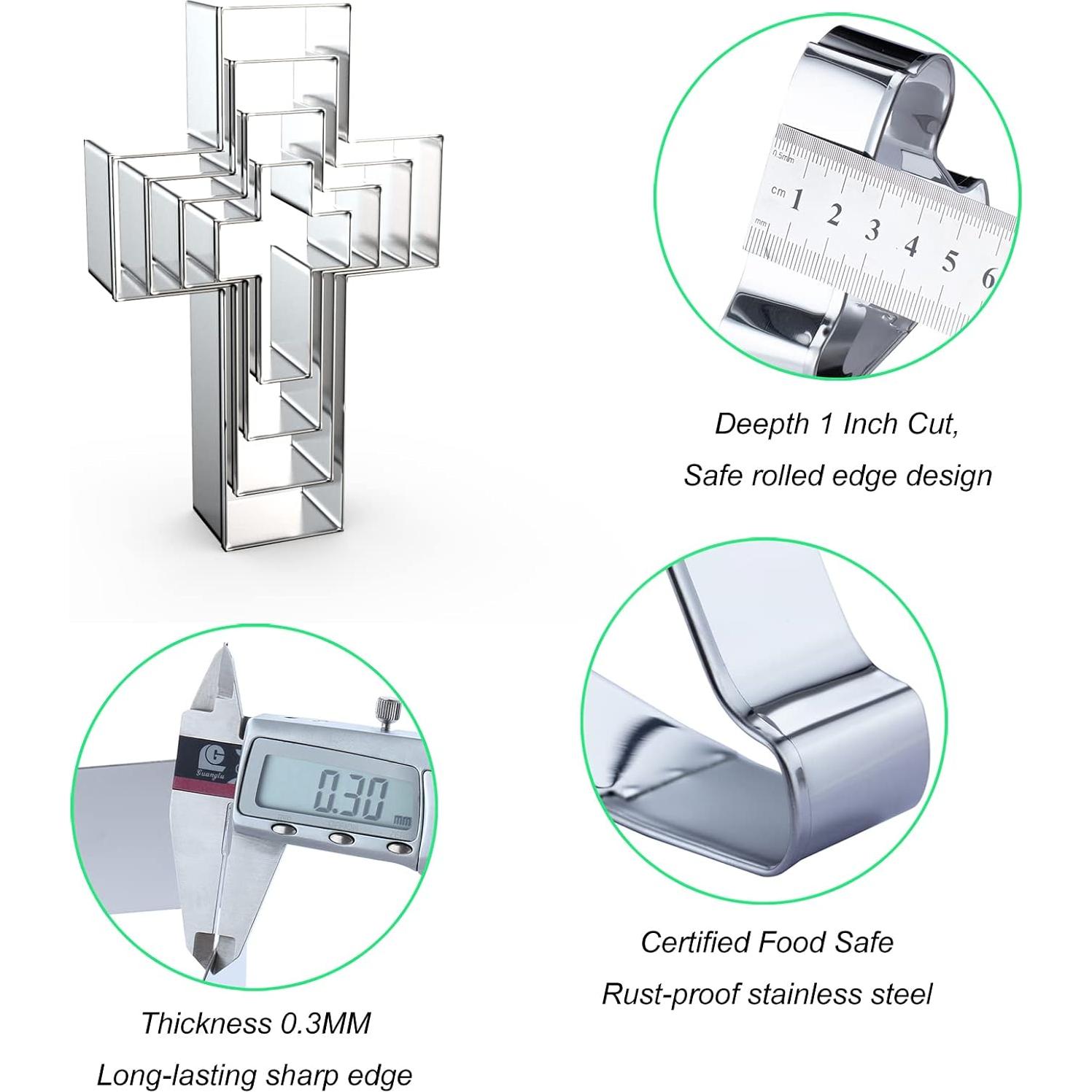 0.5mm
cm 1 2 3 4 5 6
mm

Deepth 1 Inch Cut,
Safe rolled edge design

Guanglu
0.30 mm

Certified Food Safe
Rust-proof stainless steel

Thickness 0.3MM
Long-lasting sharp edge