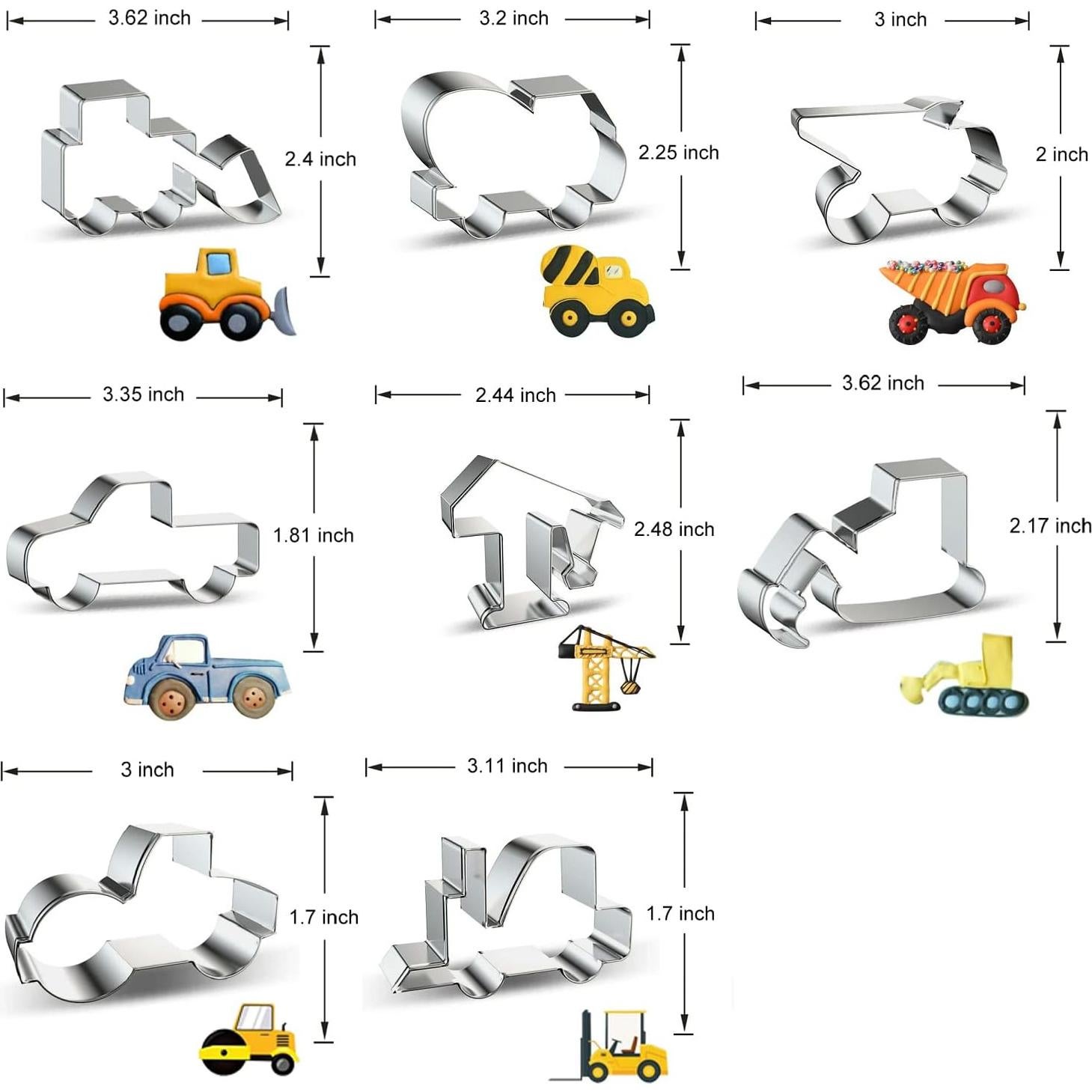 3.62 inch
2.4 inch

3.2 inch
2.25 inch

3 inch
2 inch

3.35 inch
1.81 inch

2.44 inch
2.48 inch

3.62 inch
2.17 inch

3 inch
1.7 inch

3.11 inch
1.7 inch