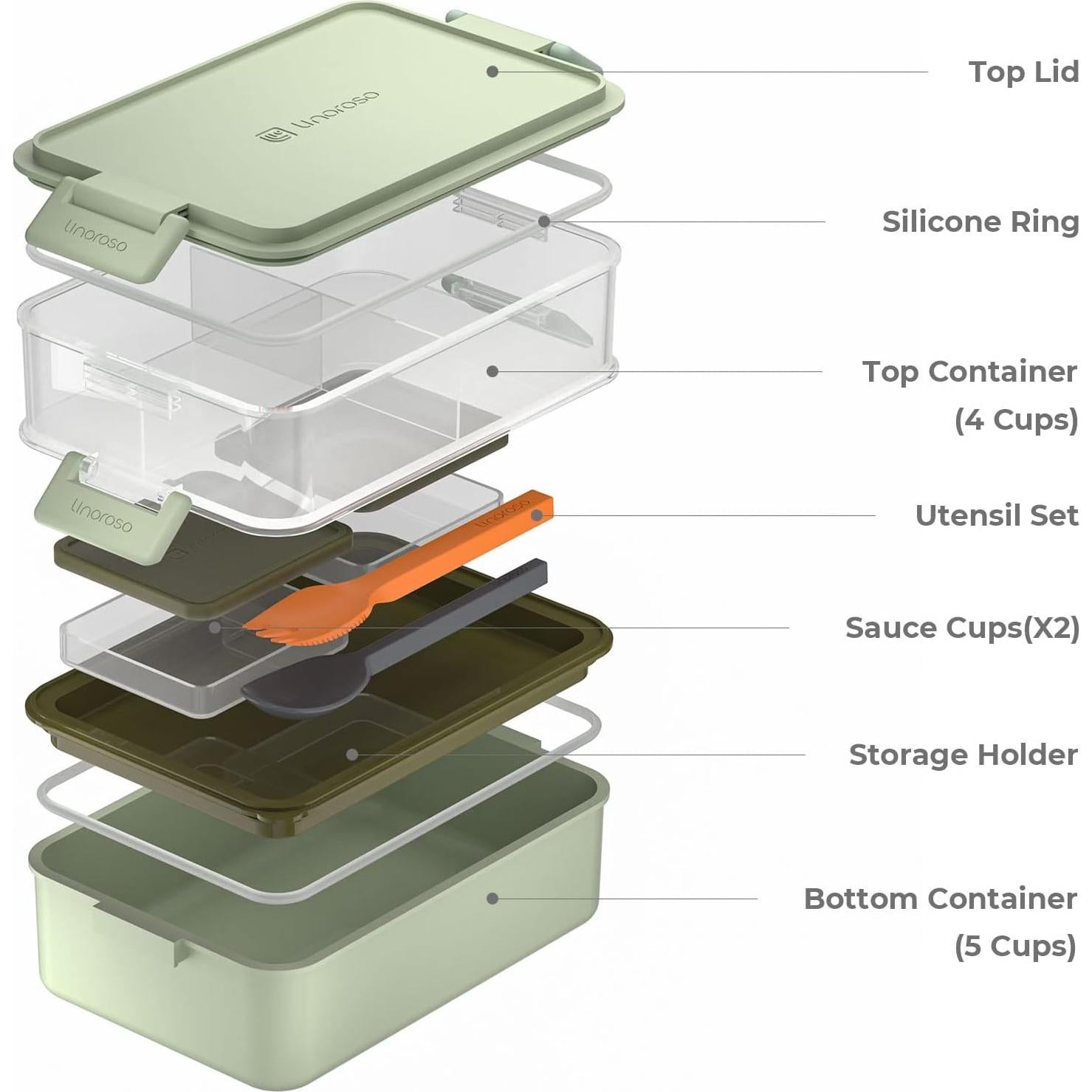 Linoroso

Linoroso

Linoroso

Linoroso

Top Lid

Silicone Ring

Top Container (4 Cups)

Utensil Set

Sauce Cups(X2)

Storage Holder

Bottom Container (5 Cups)