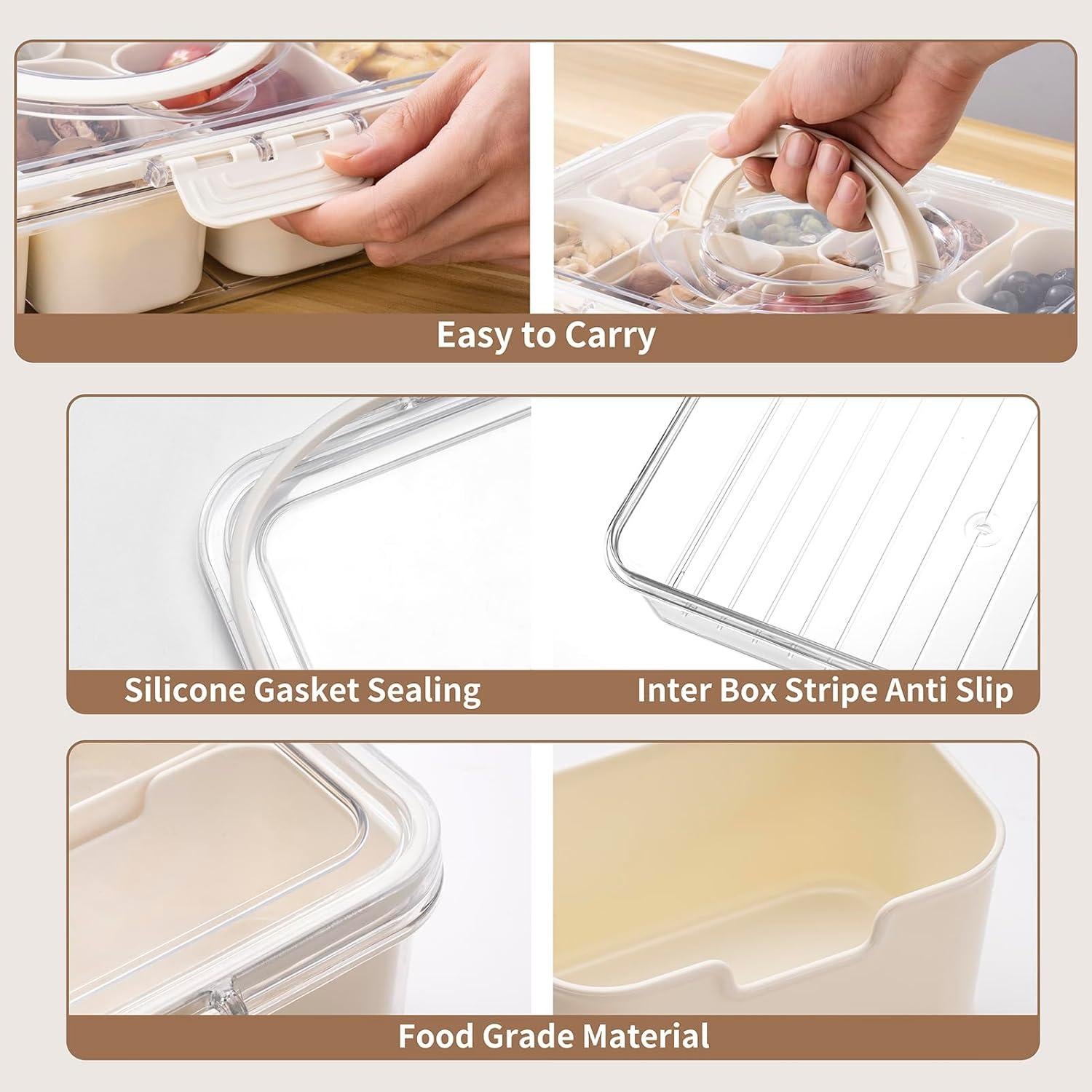 Easy to Carry

Silicone Gasket Sealing

Inter Box Stripe Anti Slip

Food Grade Material