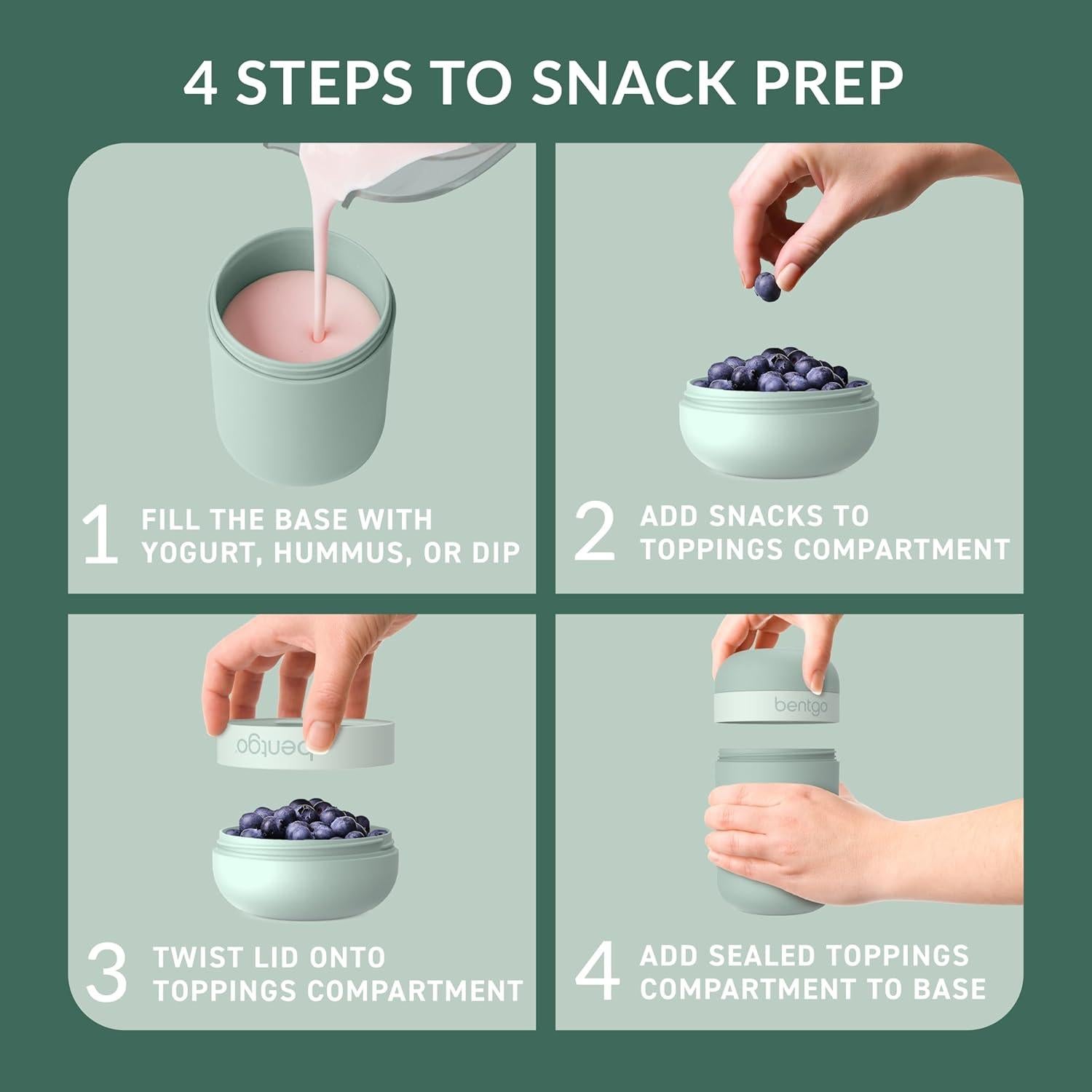 4 STEPS TO SNACK PREP

1 FILL THE BASE WITH YOGURT, HUMMUS, OR DIP

2 ADD SNACKS TO TOPPINGS COMPARTMENT

bentgo

3 TWIST LID ONTO TOPPINGS COMPARTMENT

bentgo

4 ADD SEALED TOPPINGS COMPARTMENT TO BASE