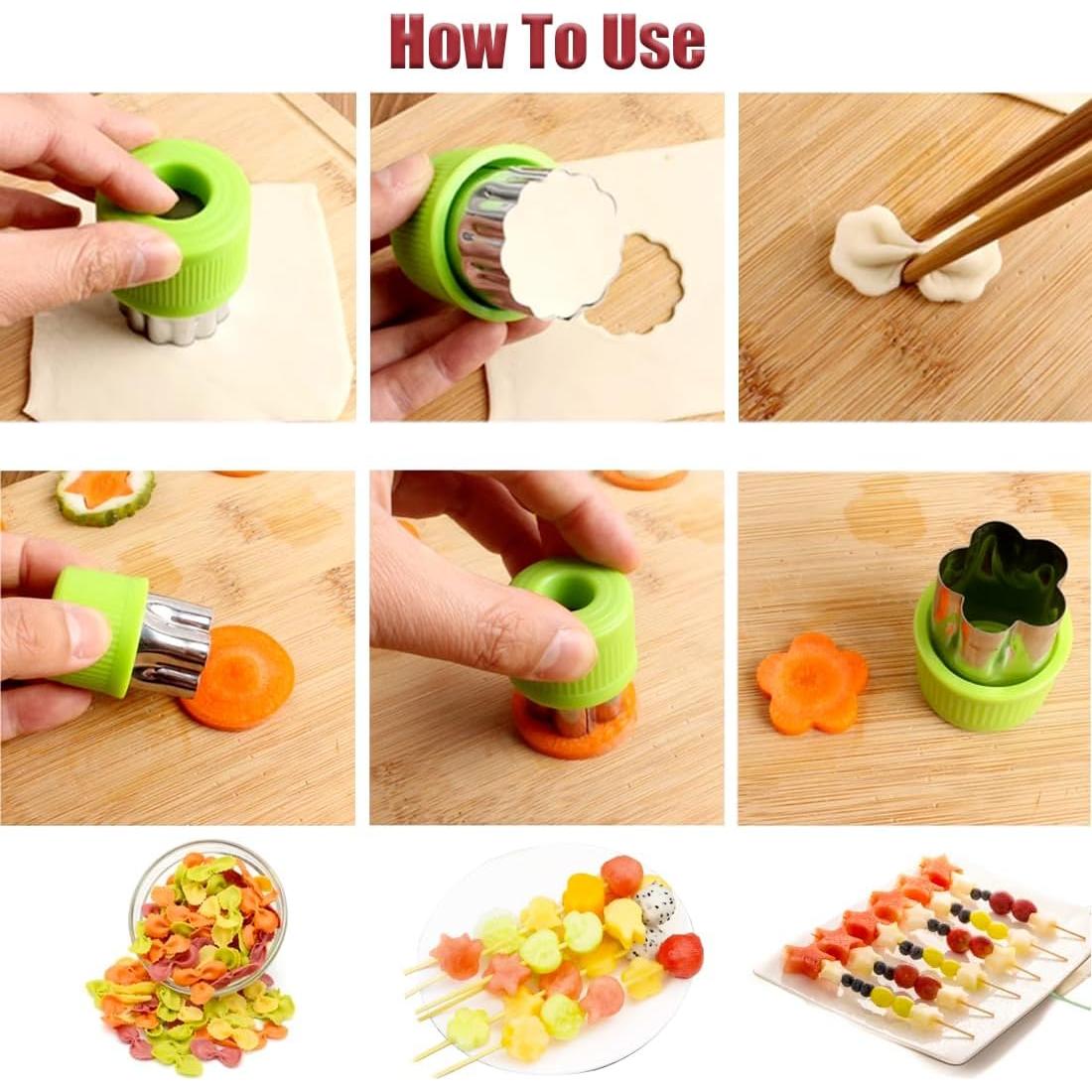 How To Use