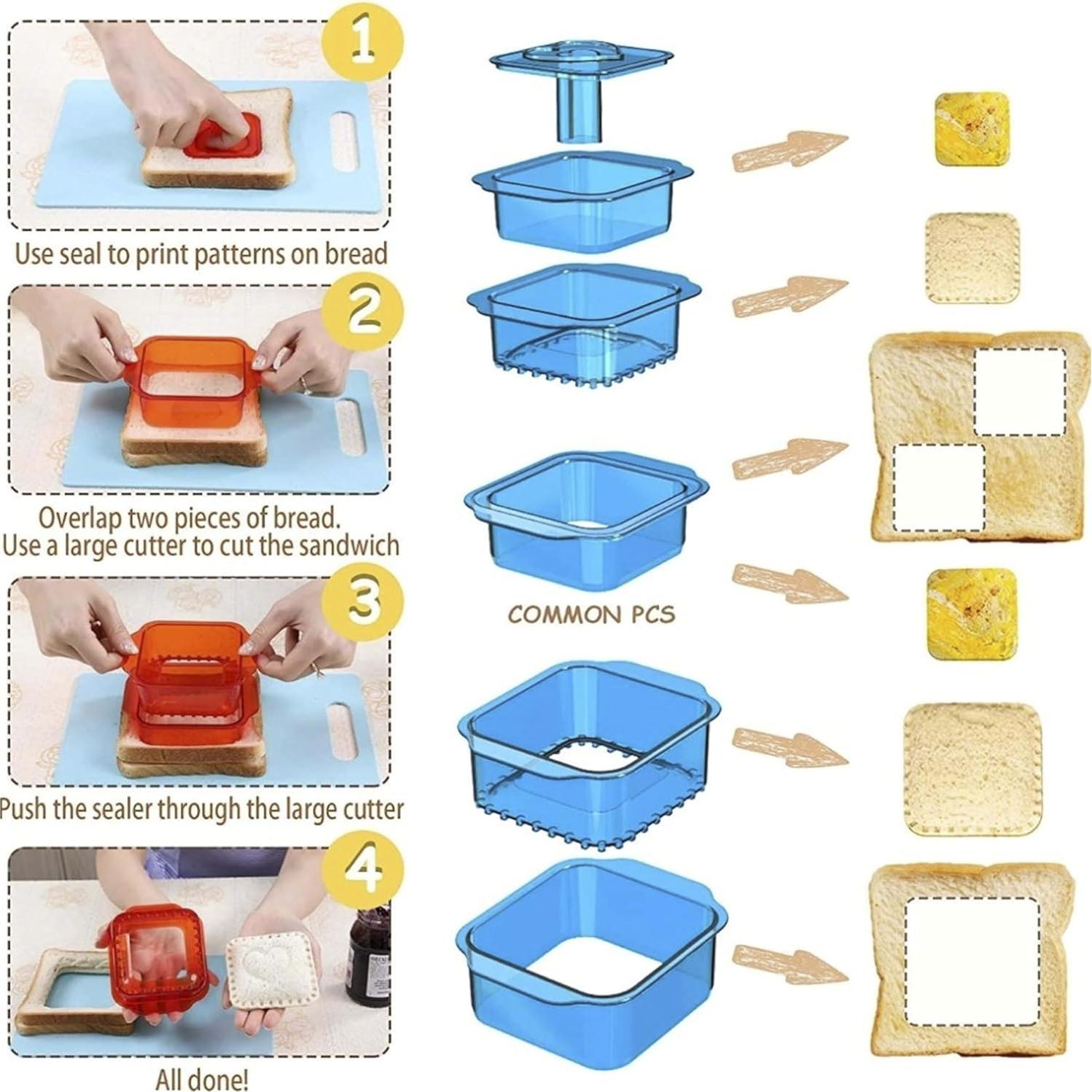 1

Use seal to print patterns on bread

2

Overlap two pieces of bread.
Use a large cutter to cut the sandwich

3

Push the sealer through the large cutter

4

All done!

COMMON PCS