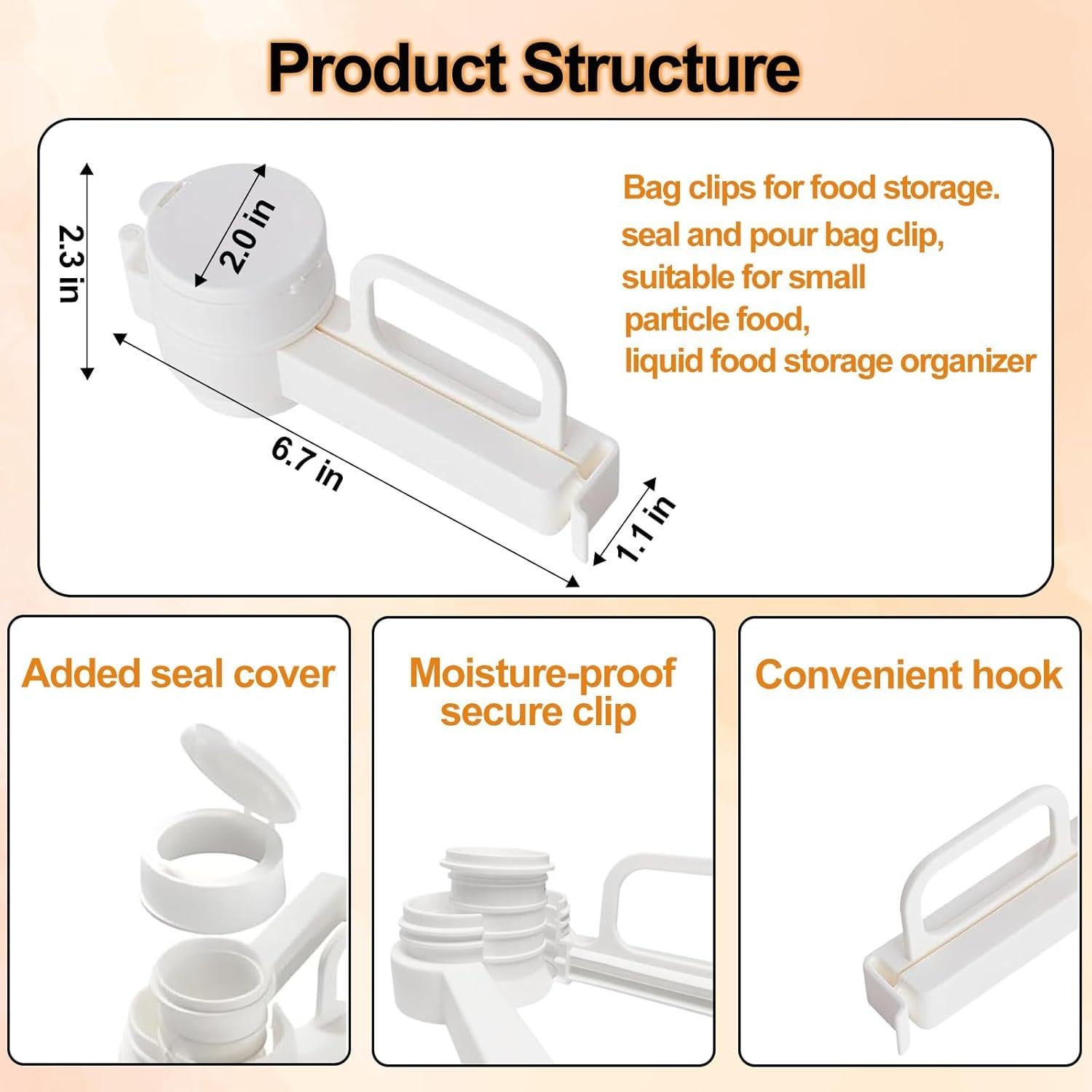 Product Structure

2.3 in

2.0 in

6.7 in

1.1 in

Bag clips for food storage.
seal and pour bag clip,
suitable for small
particle food,
liquid food storage organizer

Added seal cover

Moisture-proof secure clip

Convenient hook