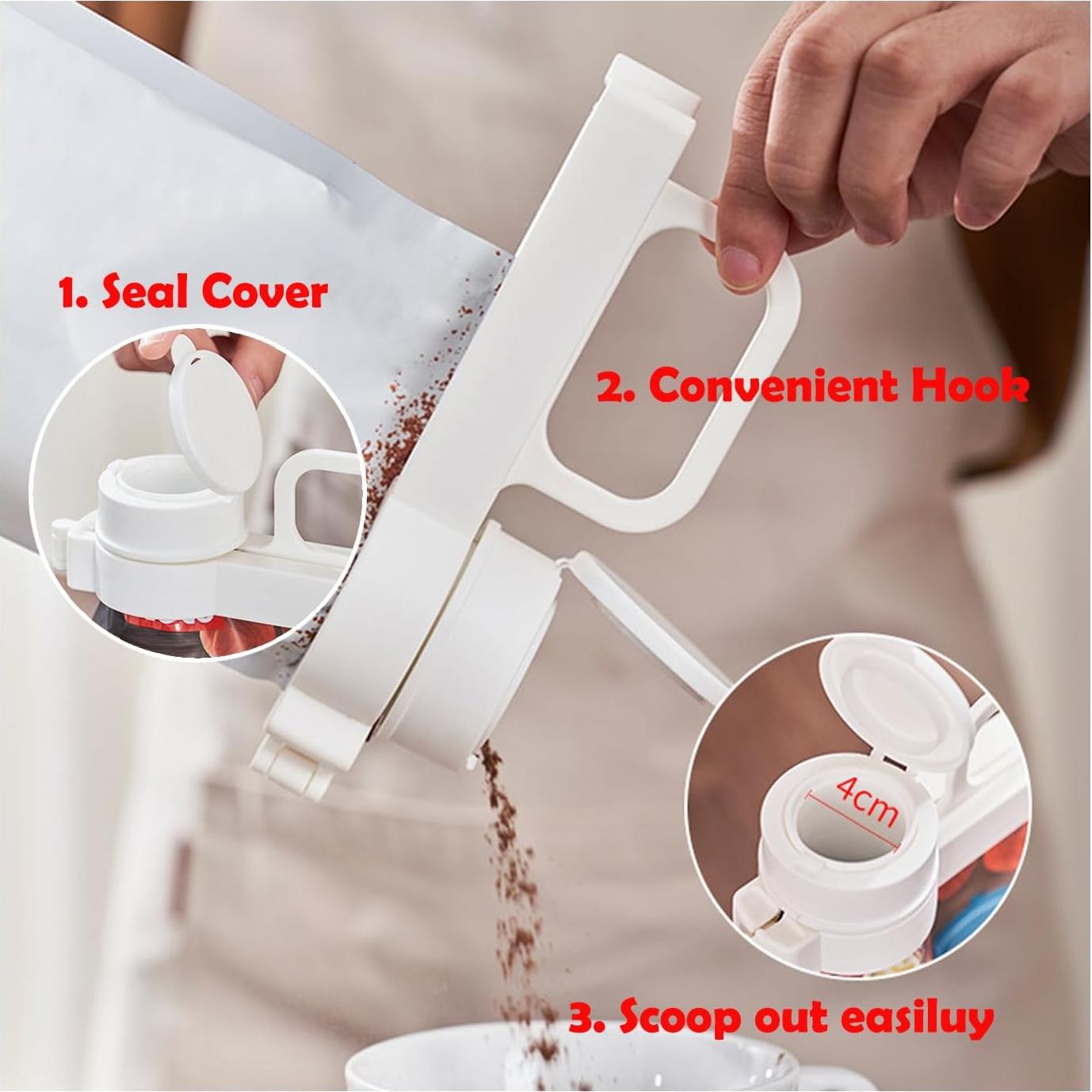 1. Seal Cover

2. Convenient Hook

4cm

3. Scoop out easiluy