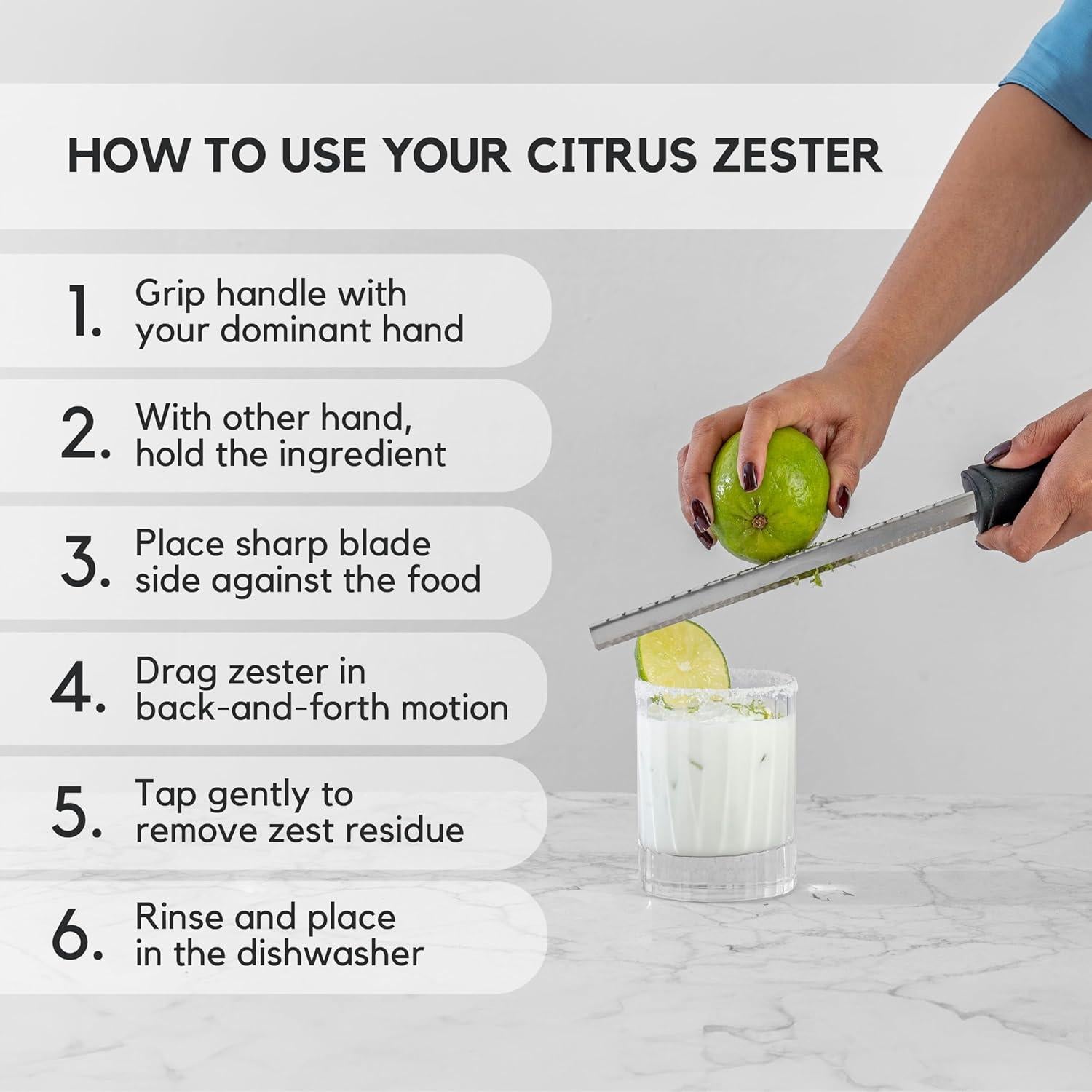 HOW TO USE YOUR CITRUS ZESTER

1. Grip handle with your dominant hand

2. With other hand, hold the ingredient

3. Place sharp blade side against the food

4. Drag zester in back-and-forth motion

5. Tap gently to remove zest residue

6. Rinse and place in the dishwasher